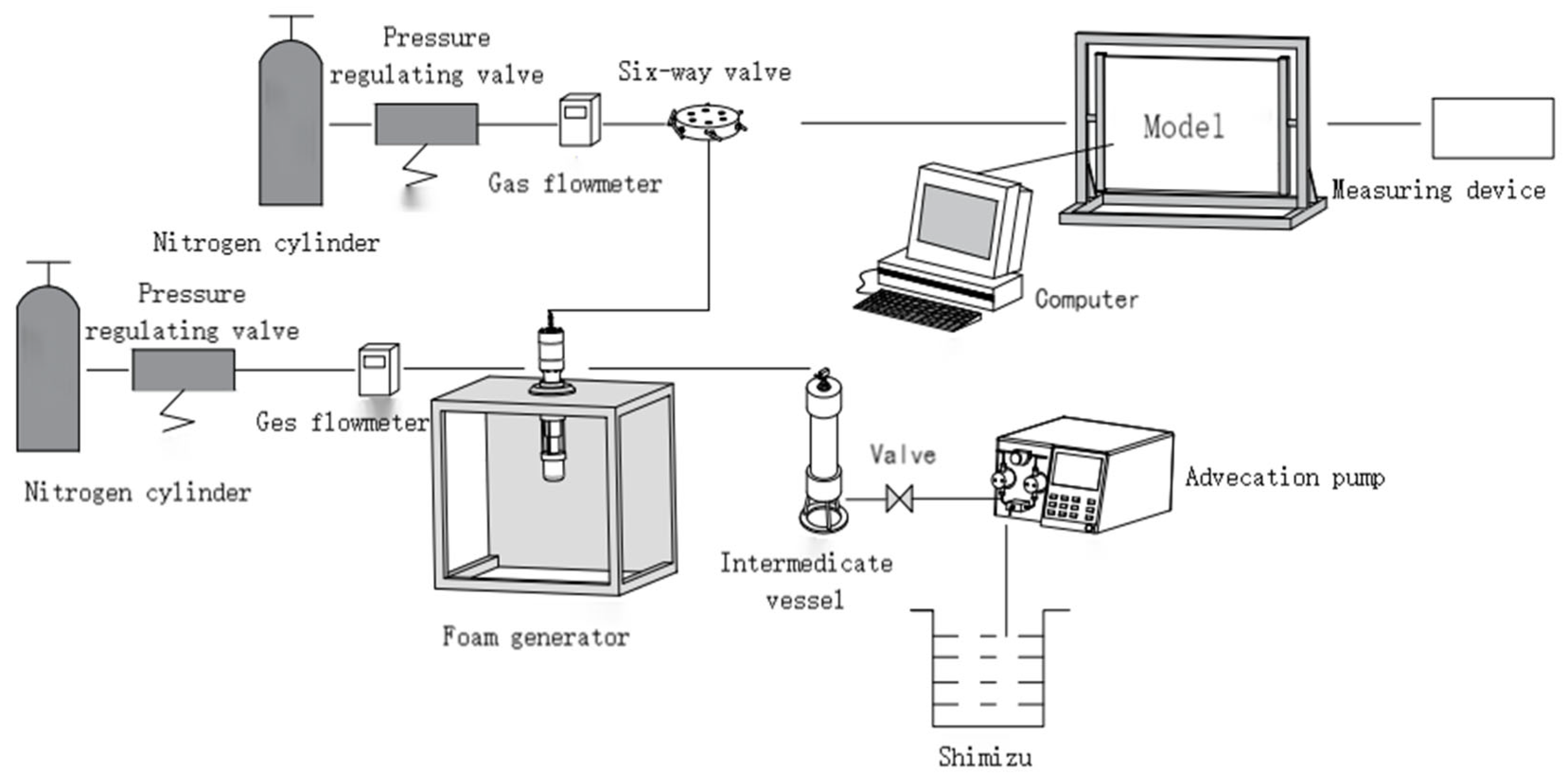 Pressure regulating valve

Six-way valve

Model

Gas flowmeter

Measuring device

Nitrogen cylinder

Computer

Pressure regulating valve

Ges flowmeter

Valve

Advecation pump

Nitrogen cylinder

Intermedicate vessel

Foam generator

Shimizu