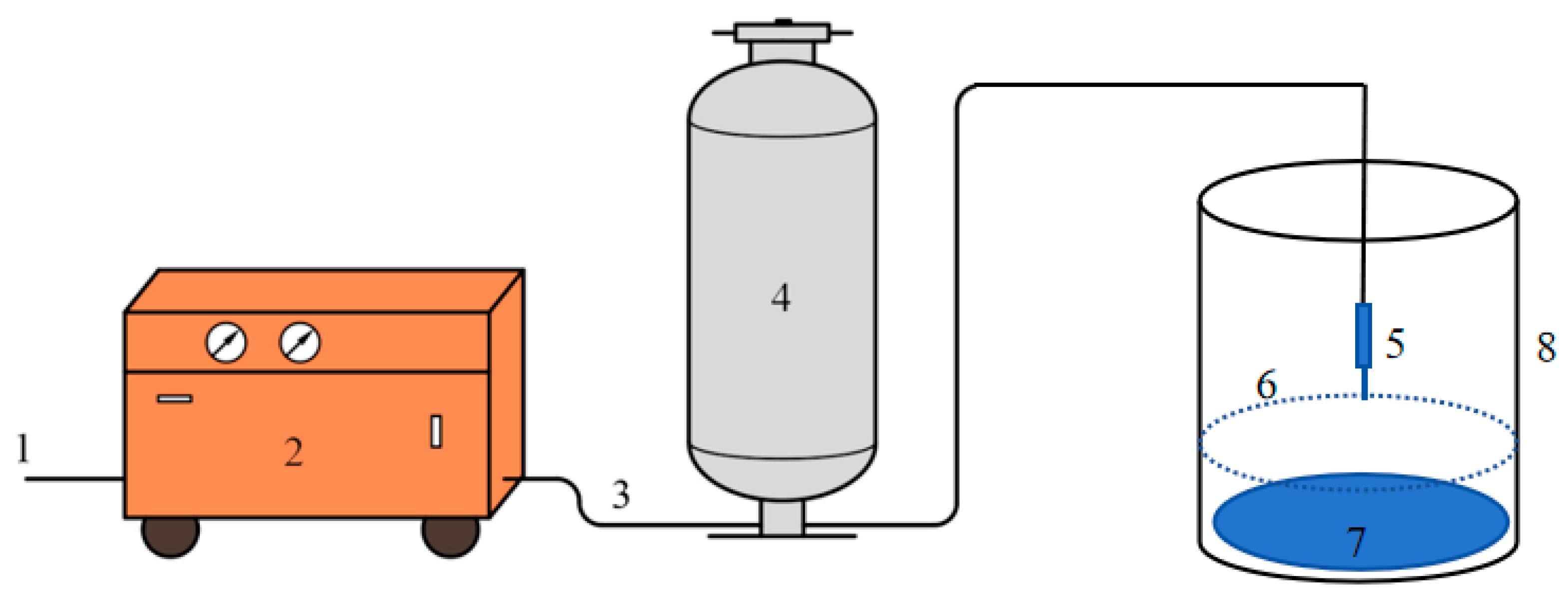 1
2
3
4
5
6
7
8