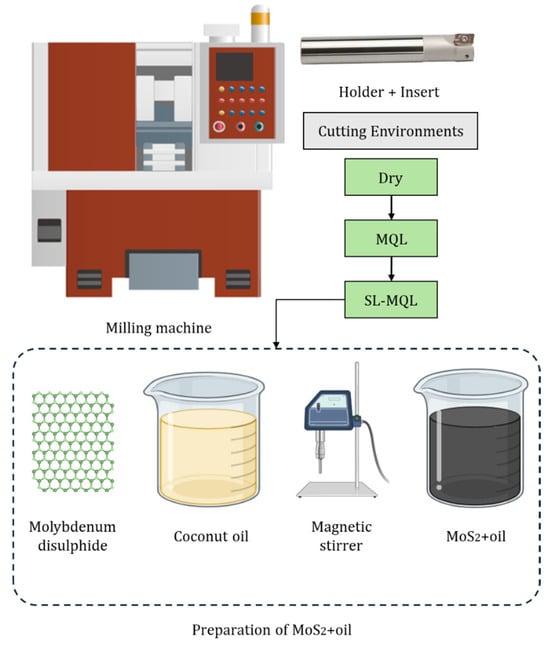 Holder + Insert

Cutting Environments

Dry

MQL

SL-MQL

Milling machine

Molybdenum disulphide

Coconut oil

Magnetic stirrer

$MoS_2$+oil

Preparation of $MoS_2$+oil