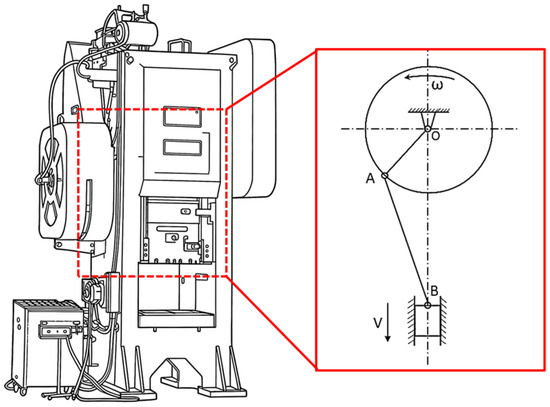 ω
O
A
B
V