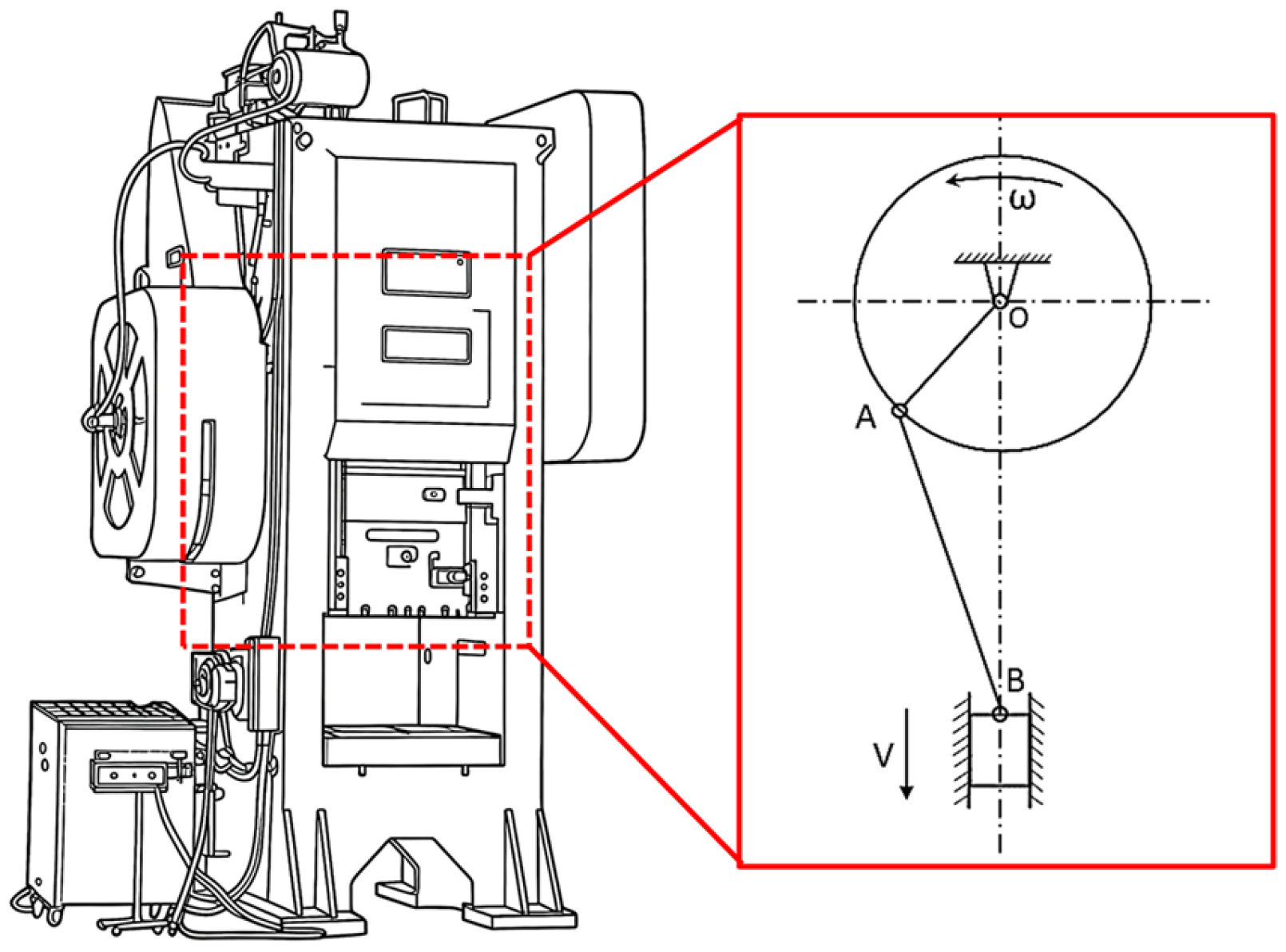 ω
O
A
B
V