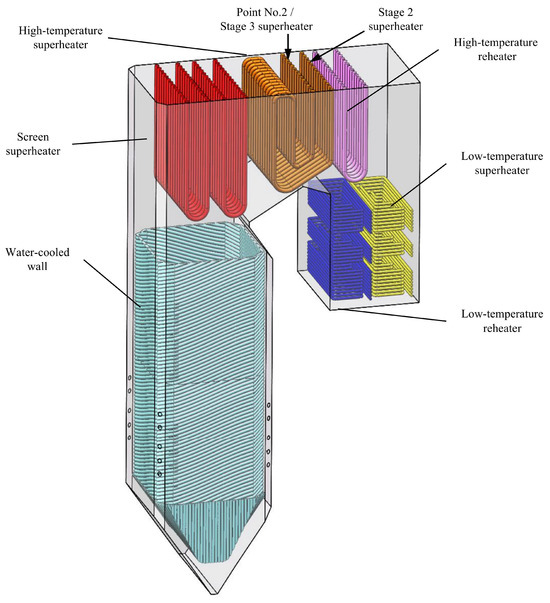 High-temperature superheater

Point No.2 / Stage 3 superheater

Stage 2 superheater

High-temperature reheater

Screen superheater

Low-temperature superheater

Water-cooled wall

Low-temperature reheater