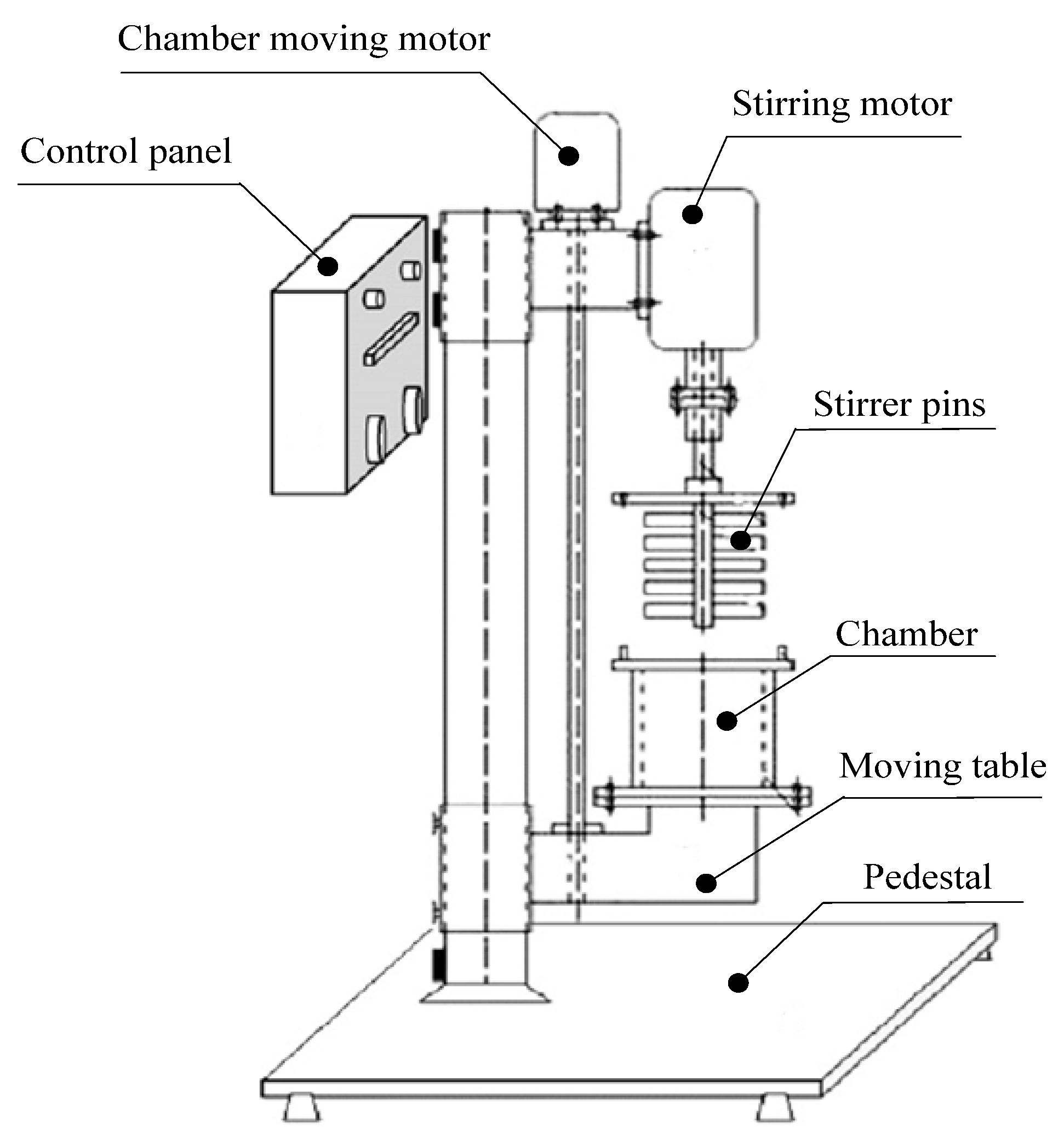 Chamber moving motor

Stirring motor

Control panel

Stirrer pins

Chamber

Moving table

Pedestal