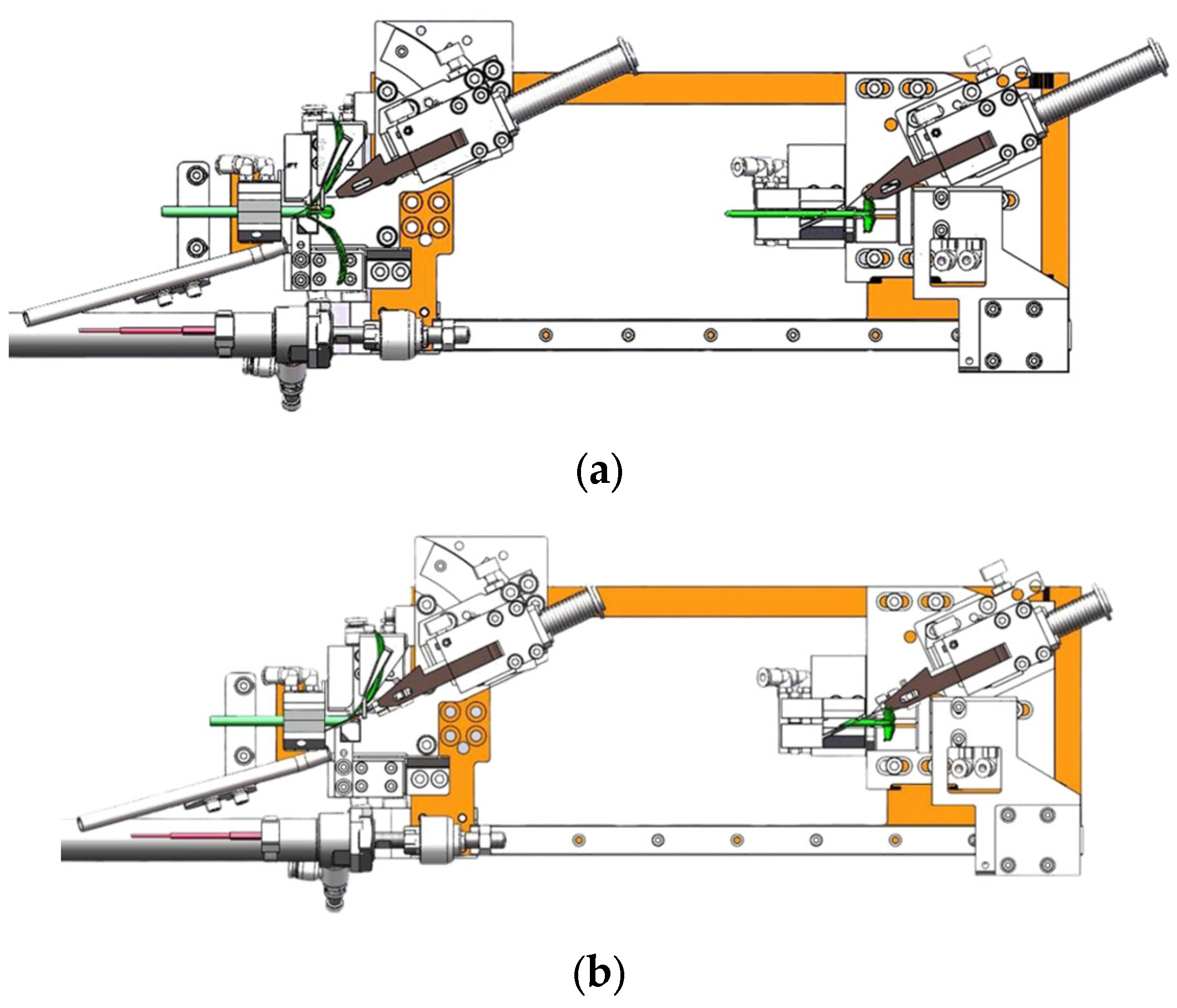 (a)

(b)