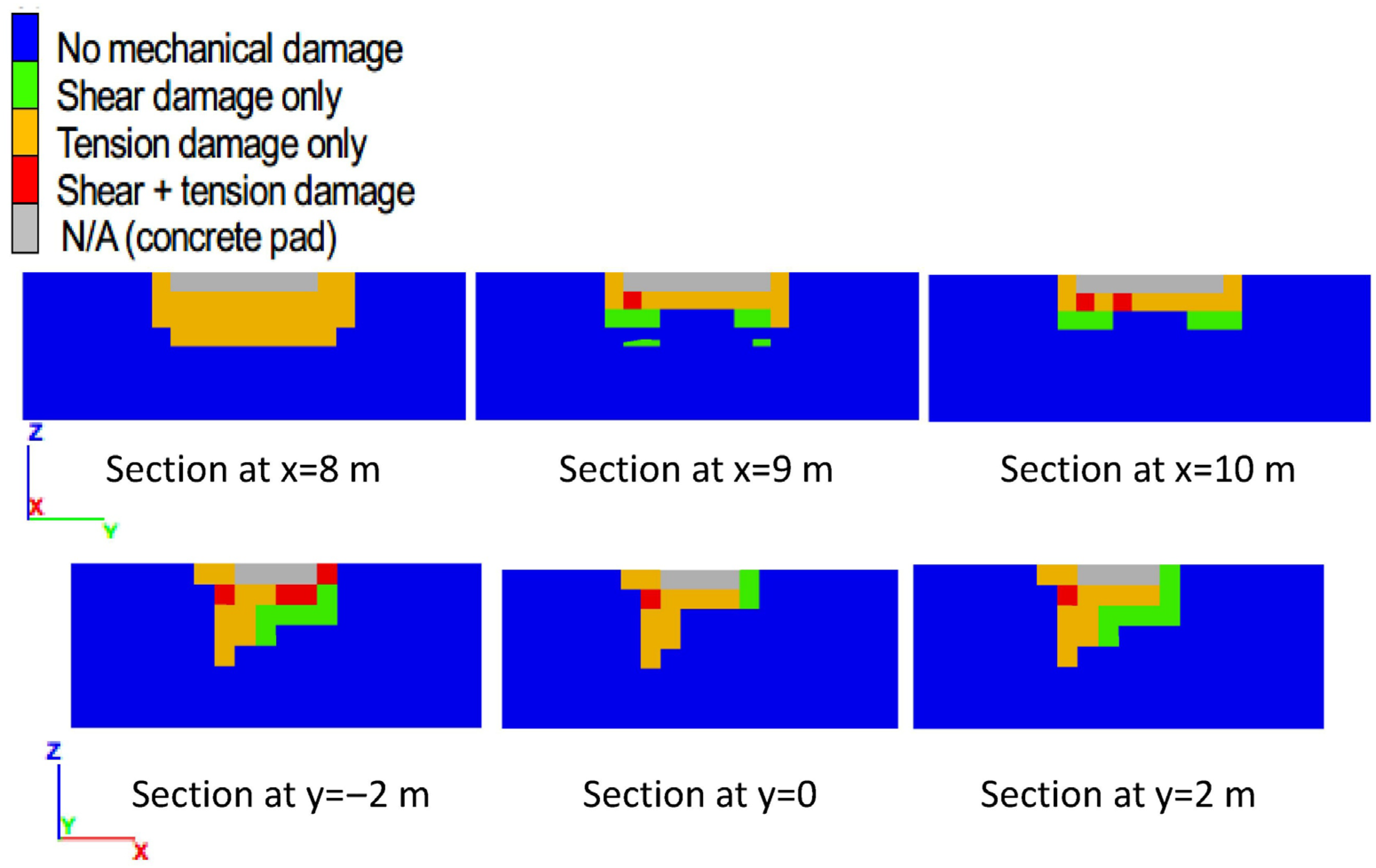 No mechanical damage
Shear damage only
Tension damage only
Shear + tension damage
N/A (concrete pad)

Z
X
Y

Section at x=8 m

Section at x=9 m

Section at x=10 m

Z
Y
X

Section at y=–2 m

Section at y=0

Section at y=2 m