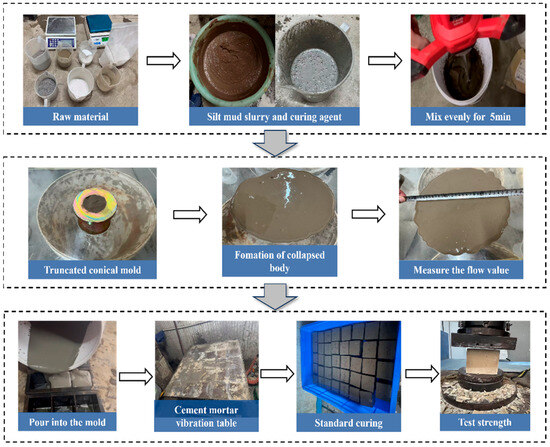 Raw material

Silt mud slurry and curing agent

Mix evenly for 5min

Truncated conical mold

Fomation of collapsed body

Measure the flow value

Pour into the mold

Cement mortar vibration table

Standard curing

Test strength