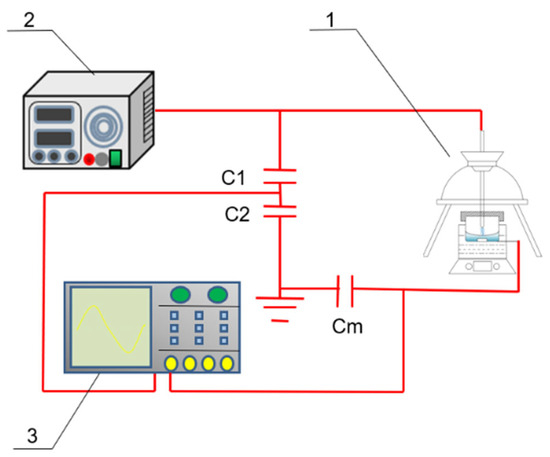 2
1
C1
C2
Cm
3