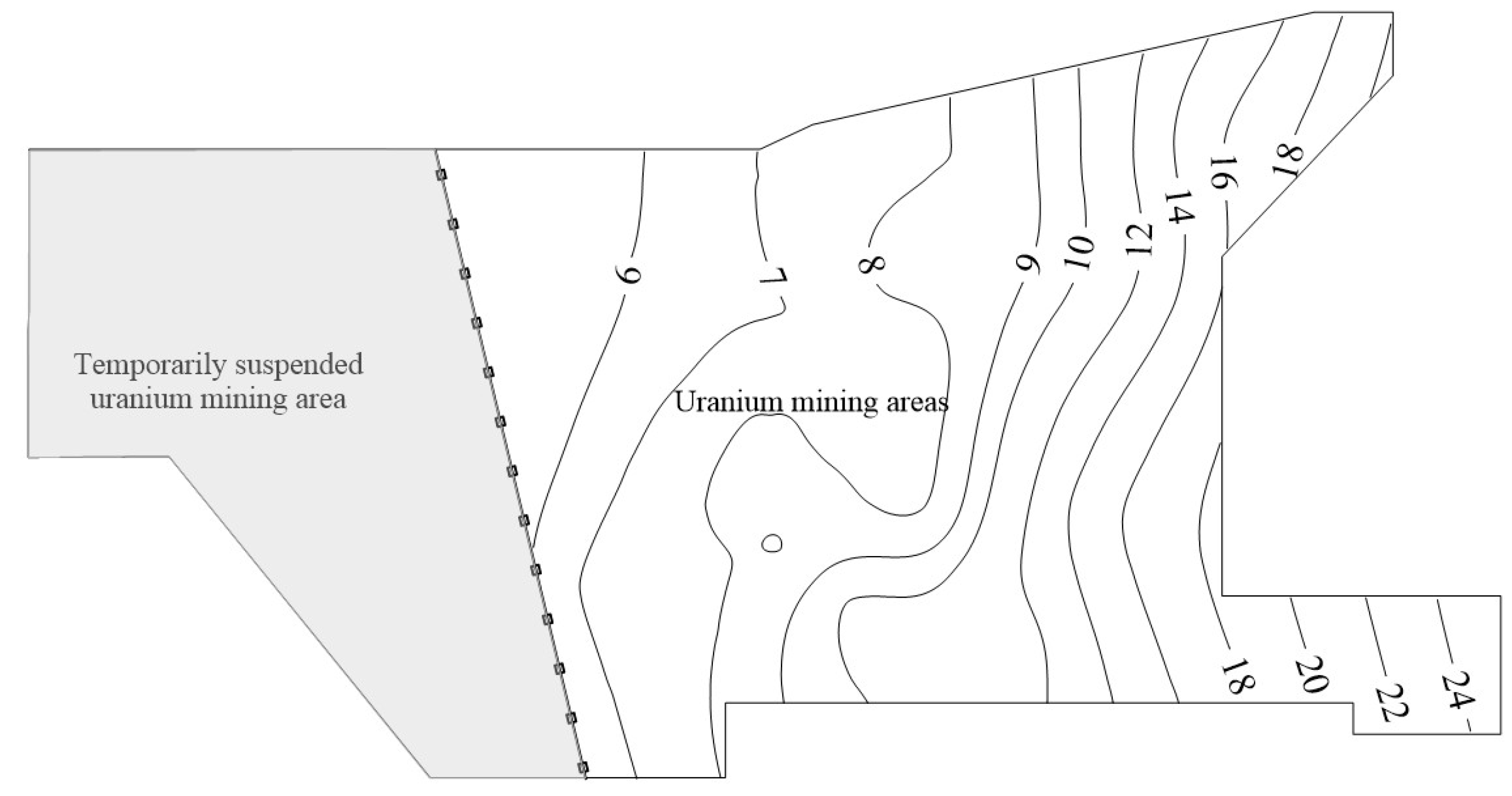 Temporarily suspended uranium mining area

Uranium mining areas

6

7

8

9

10

12

14

16

18

18

20

22

24