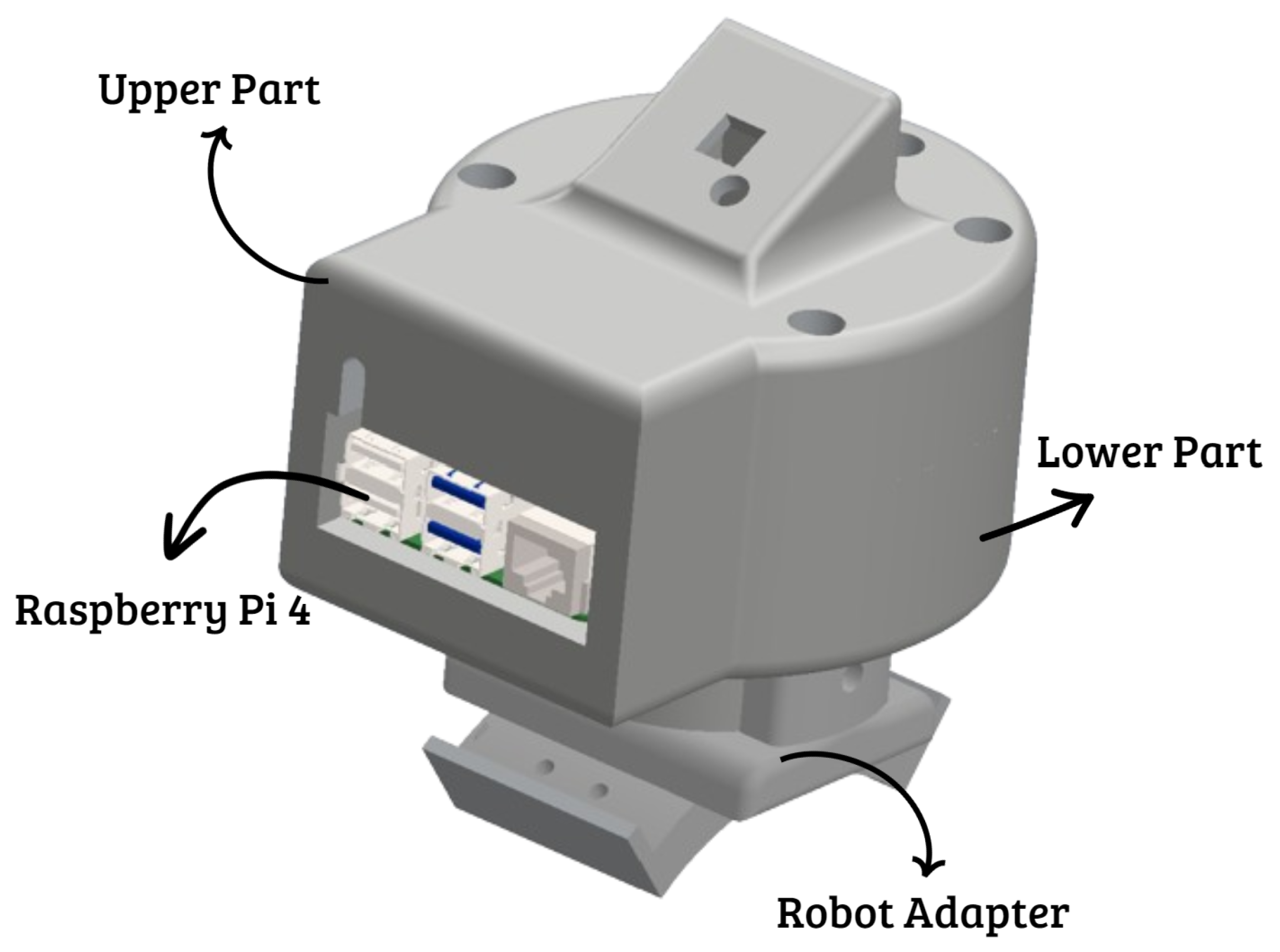 Upper Part

Lower Part

Raspberry Pi 4

Robot Adapter