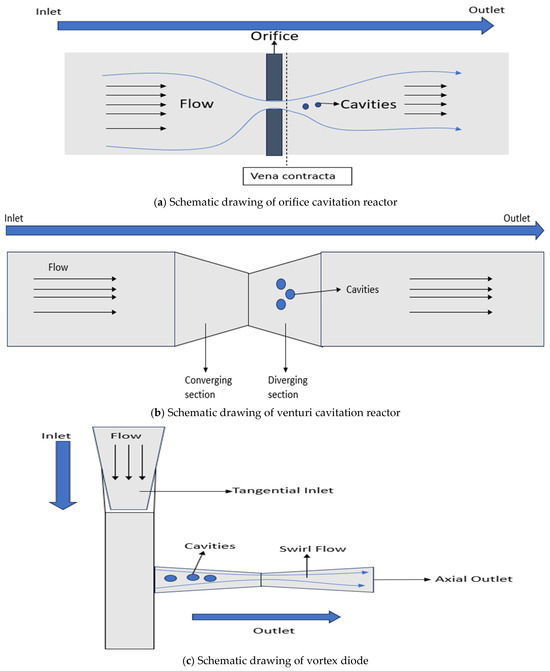 Inlet

Outlet

Orifice

Flow

Cavities

Vena contracta

(a) Schematic drawing of orifice cavitation reactor

Inlet

Outlet

Flow

Cavities

Converging section

Diverging section

(b) Schematic drawing of venturi cavitation reactor

Inlet

Flow

Tangential Inlet

Cavities

Swirl Flow

Axial Outlet

Outlet

(c) Schematic drawing of vortex diode