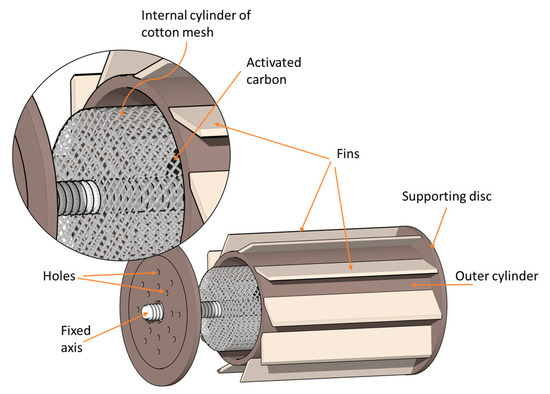 Internal cylinder of cotton mesh

Activated carbon

Fins

Supporting disc

Outer cylinder

Holes

Fixed axis