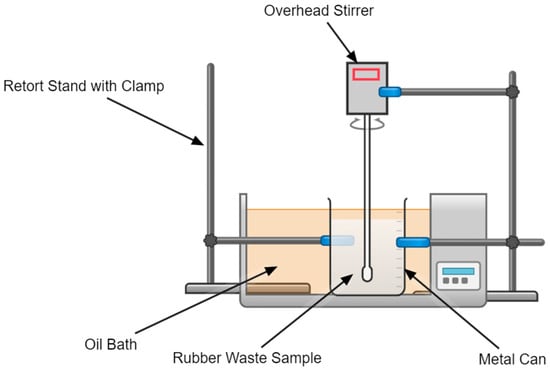 Overhead Stirrer

Retort Stand with Clamp

Oil Bath

Rubber Waste Sample

Metal Can