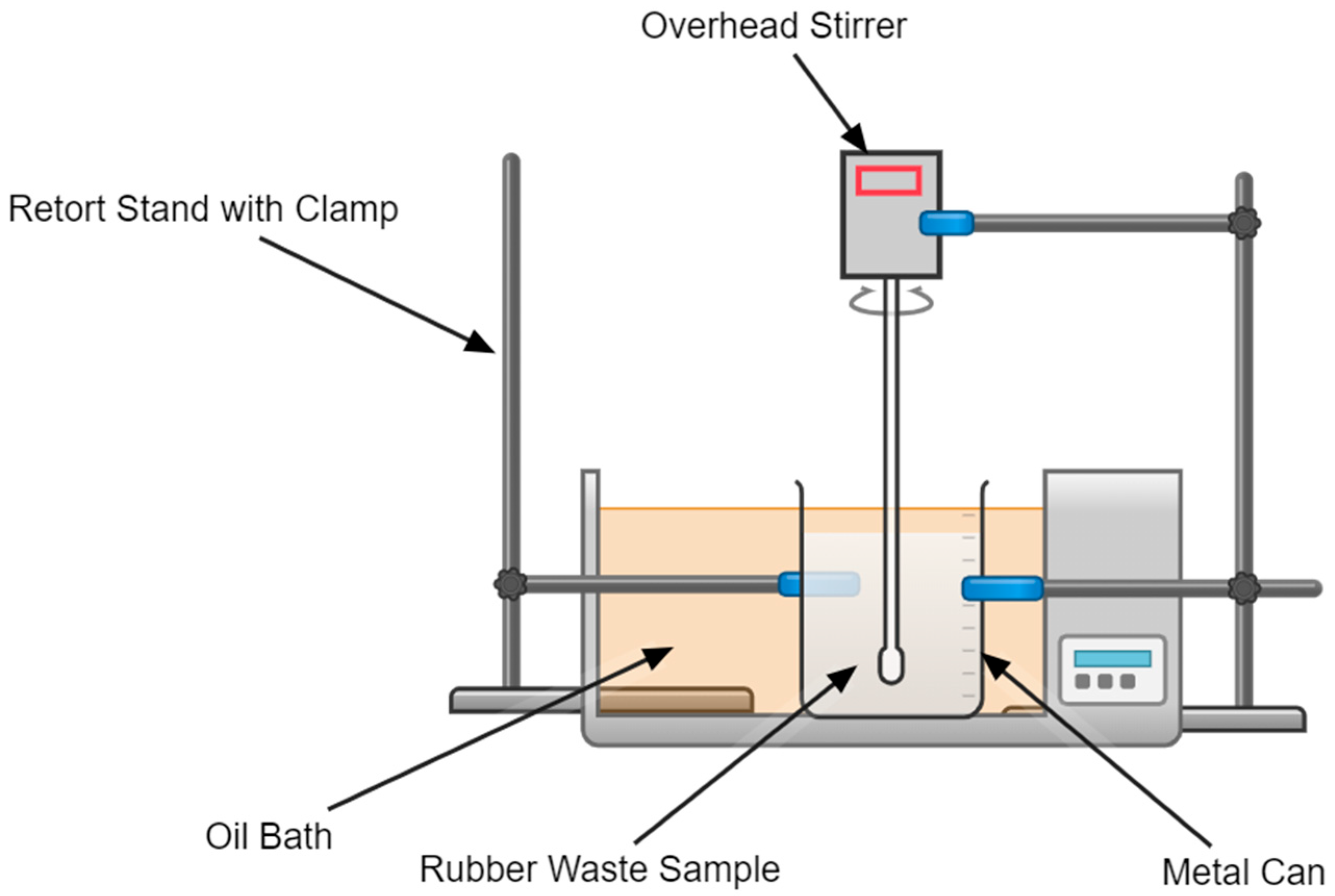 Overhead Stirrer

Retort Stand with Clamp

Oil Bath

Rubber Waste Sample

Metal Can