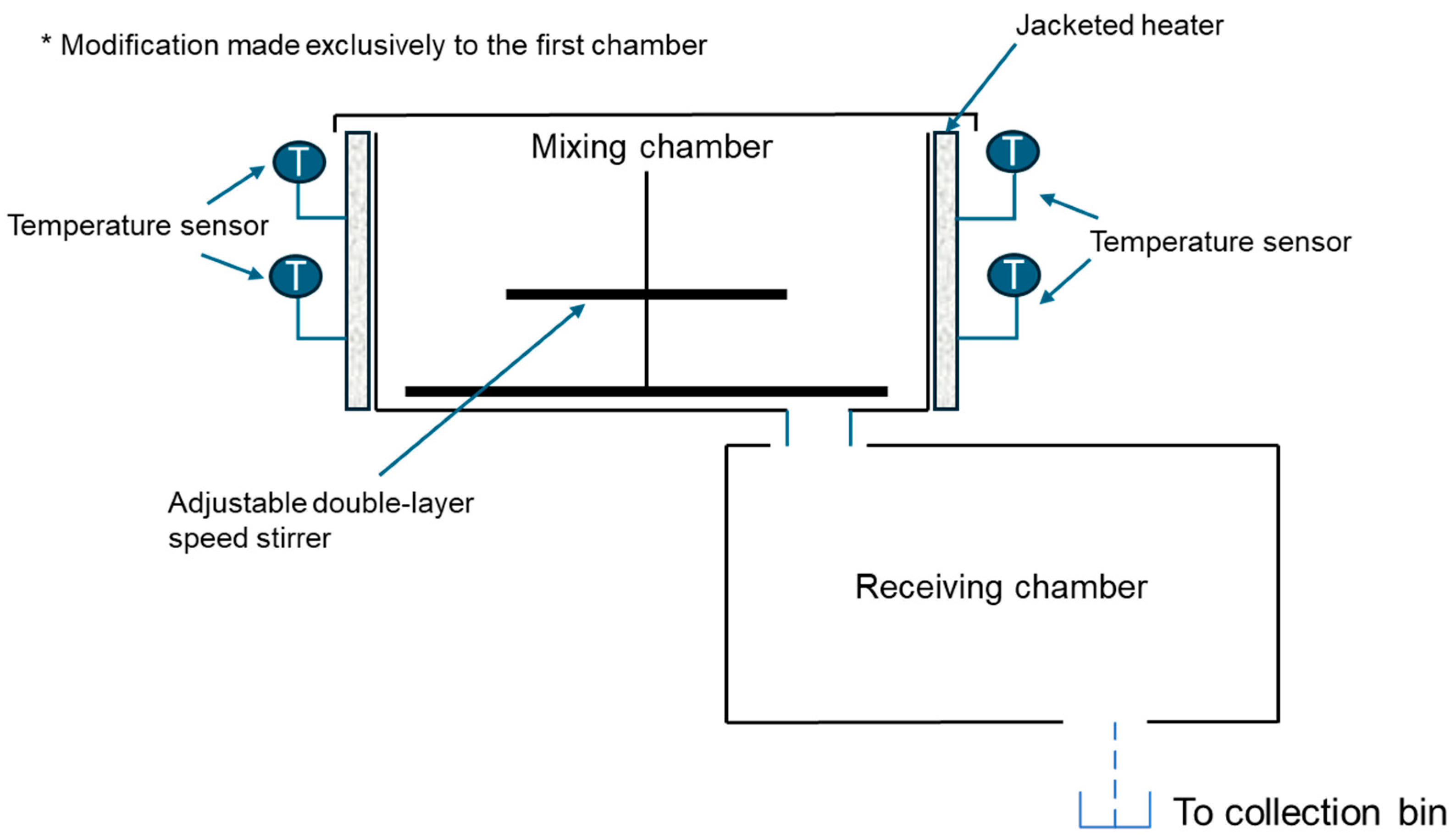 * Modification made exclusively to the first chamber

Jacketed heater

Mixing chamber

T

T

Temperature sensor

T

T

Temperature sensor

Adjustable double-layer speed stirrer

Receiving chamber

To collection bin