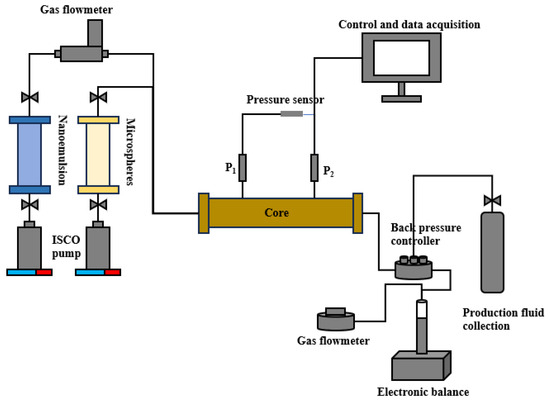 Gas flowmeter

Control and data acquisition

Pressure sensor

Nanoemulsion

Microspheres

$P_1$

$P_2$

Core

ISCO pump

Back pressure controller

Production fluid collection

Gas flowmeter

Electronic balance