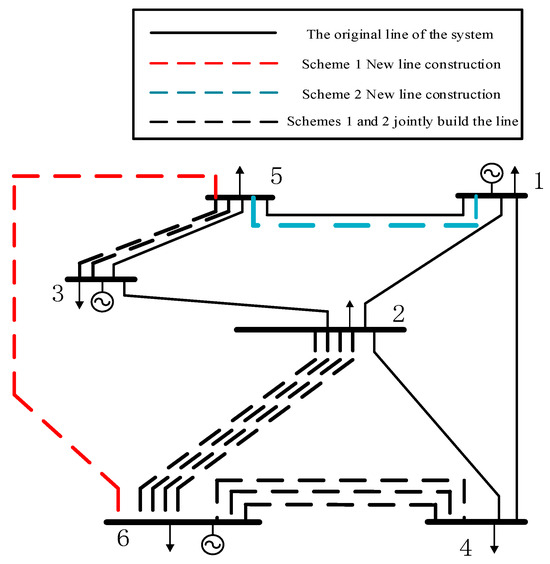 The original line of the system
Scheme 1 New line construction
Scheme 2 New line construction
Schemes 1 and 2 jointly build the line

5
1
3
2
6
4