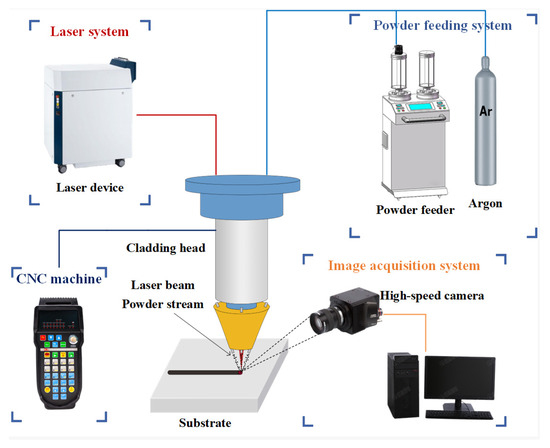 Laser system

Laser device

Powder feeding system

Ar

Powder feeder

Argon

Cladding head

CNC machine

Laser beam

Powder stream

Image acquisition system

High-speed camera

Substrate