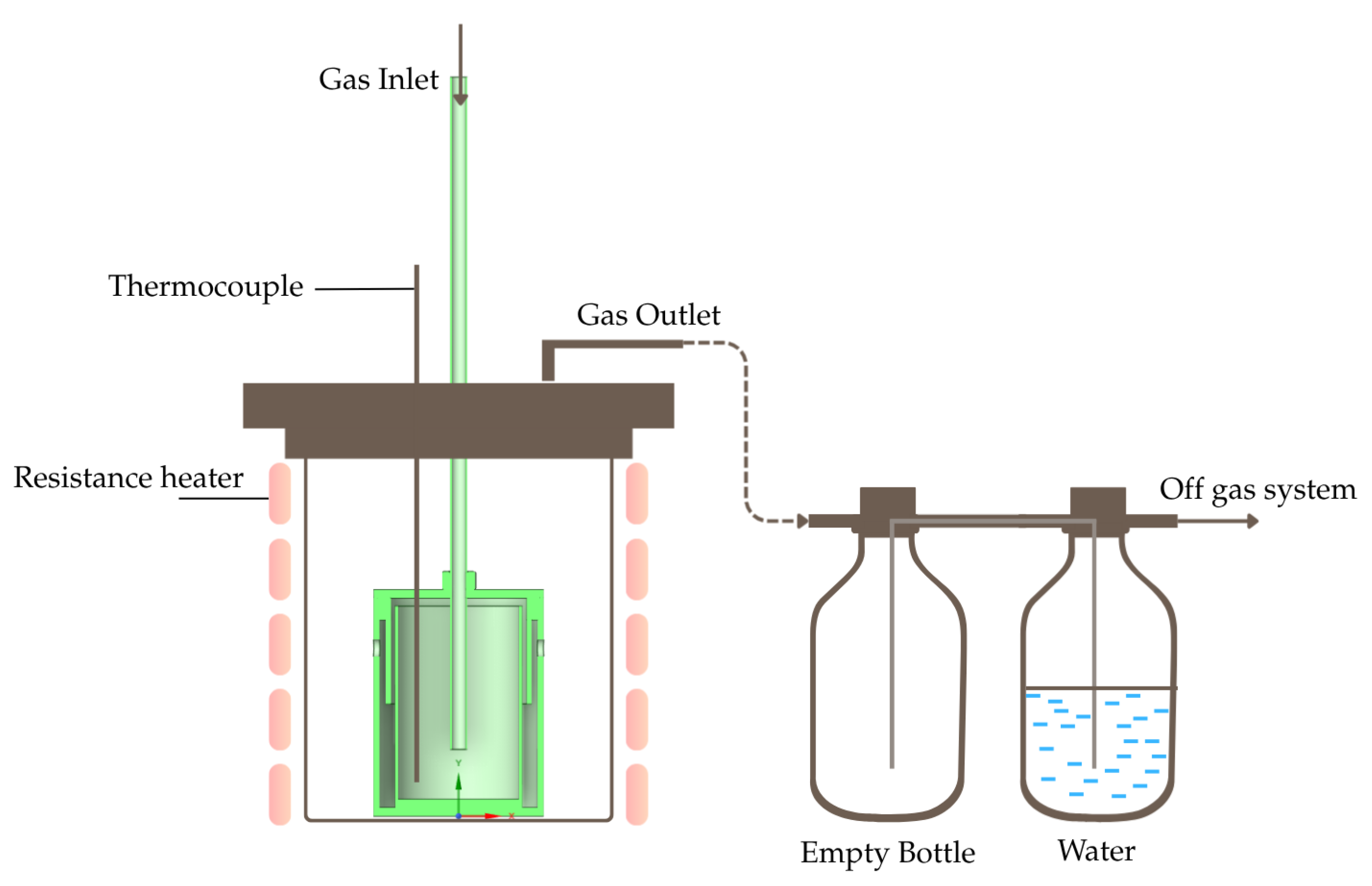 Gas Inlet

Thermocouple

Gas Outlet

Resistance heater

Off gas system

Y

X

Empty Bottle

Water