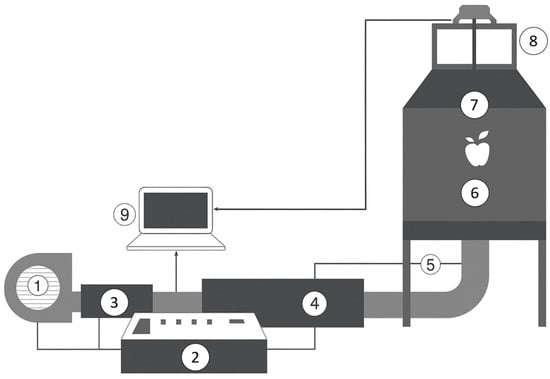 8
7
6
9
5
1
3
4
2