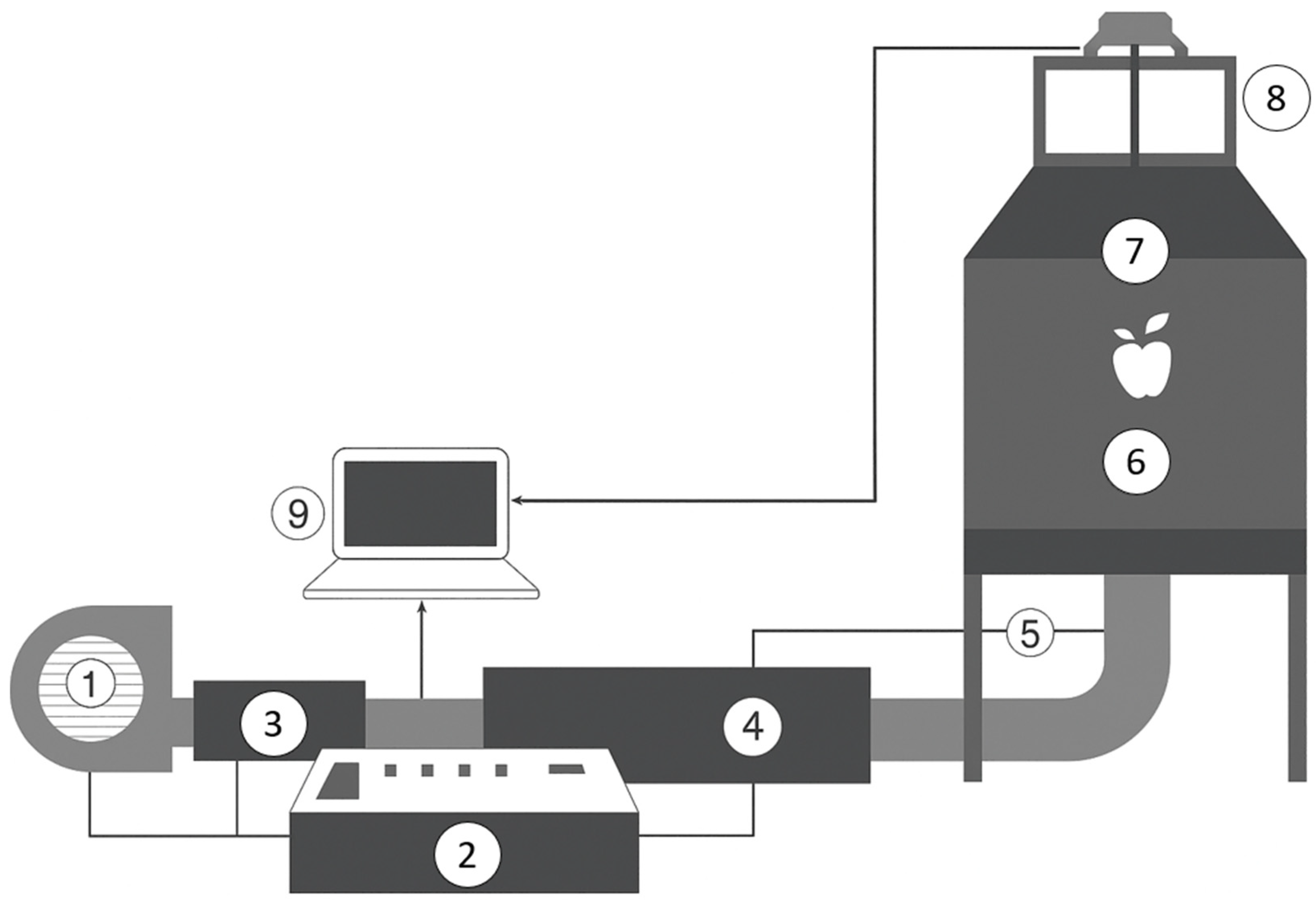 8
7
6
9
5
1
3
4
2