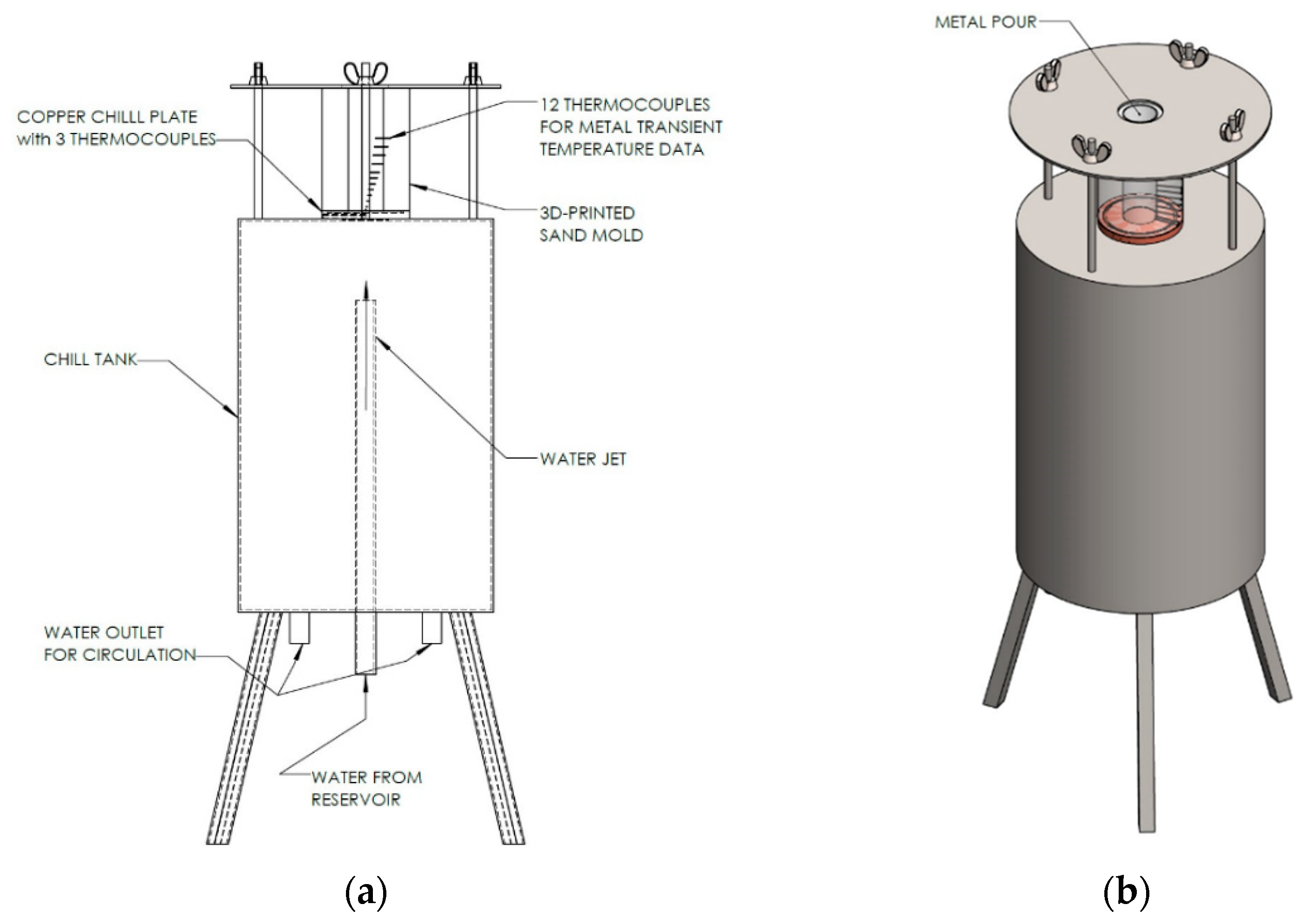 COPPER CHILLL PLATE
with 3 THERMOCOUPLES

12 THERMOCOUPLES
FOR METAL TRANSIENT
TEMPERATURE DATA

3D-PRINTED
SAND MOLD

CHILL TANK

WATER JET

WATER OUTLET
FOR CIRCULATION

WATER FROM
RESERVOIR

(a)

METAL POUR

(b)