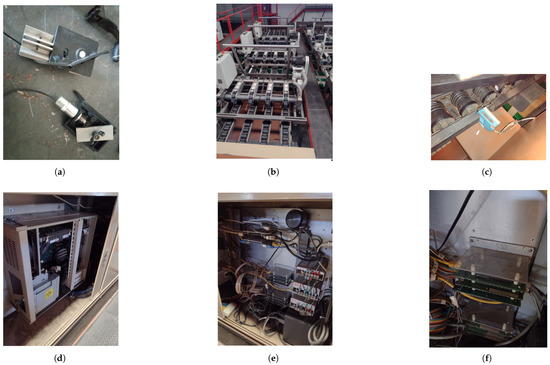 (a)

(b)

(c)

(d)

(e)

(f)