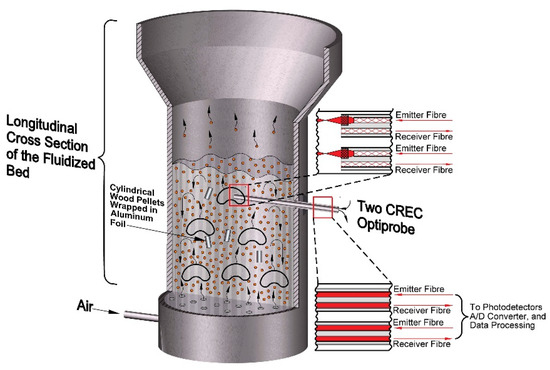 Longitudinal Cross Section of the Fluidized Bed

Cylindrical Wood Pellets Wrapped in Aluminum Foil

Air

Emitter Fibre
Receiver Fibre
Emitter Fibre
Receiver Fibre

Two CREC Optiprobe

Emitter Fibre
Receiver Fibre
Emitter Fibre
Receiver Fibre

To Photodetectors A/D Converter, and Data Processing