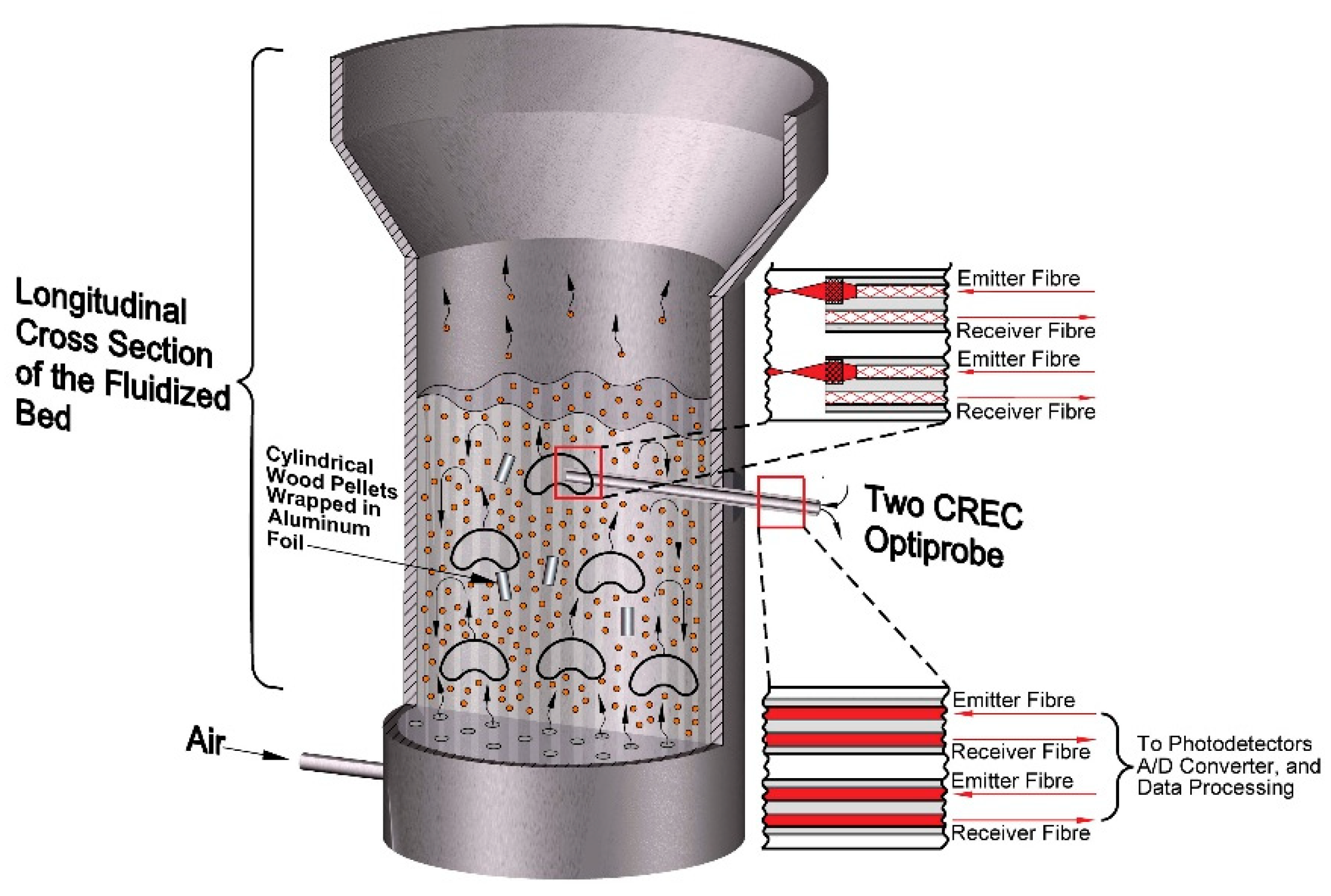 Longitudinal Cross Section of the Fluidized Bed

Cylindrical Wood Pellets Wrapped in Aluminum Foil

Air

Emitter Fibre
Receiver Fibre
Emitter Fibre
Receiver Fibre

Two CREC Optiprobe

Emitter Fibre
Receiver Fibre
Emitter Fibre
Receiver Fibre

To Photodetectors A/D Converter, and Data Processing