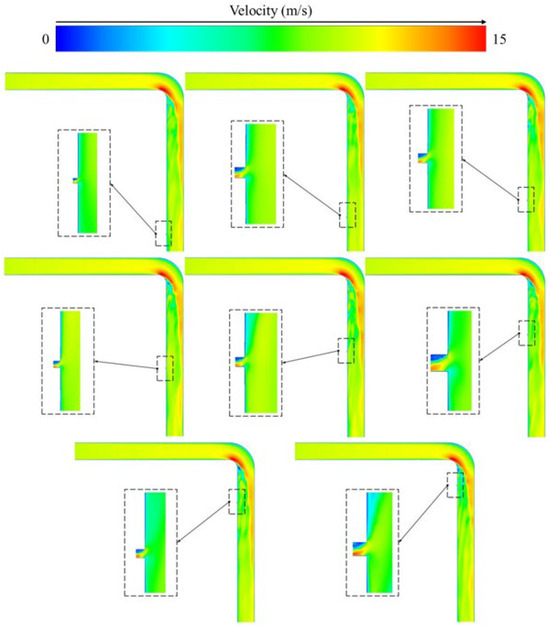 Velocity (m/s)

0

15