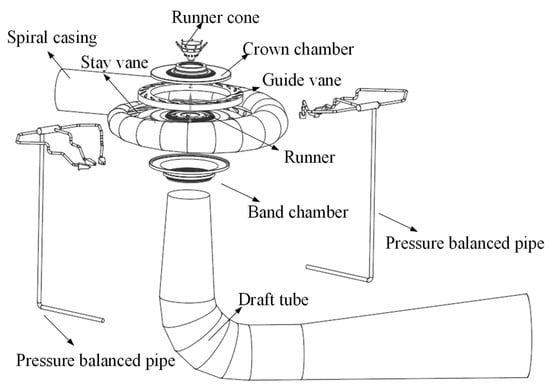 Runner cone
Spiral casing
Crown chamber
Stay vane
Guide vane
Runner
Band chamber
Pressure balanced pipe
Draft tube
Pressure balanced pipe