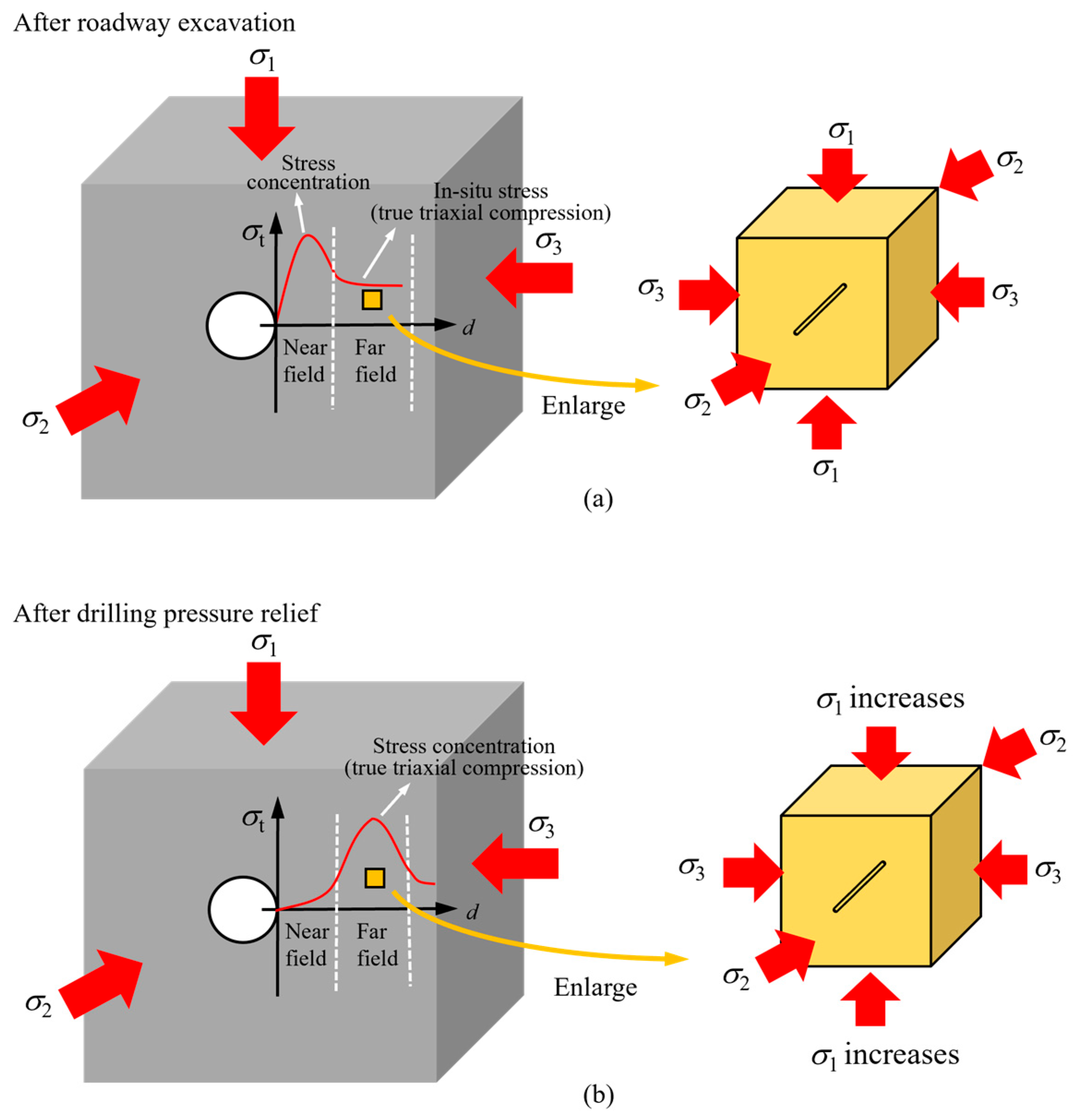 After roadway excavation

$\sigma_1$

Stress concentration

In-situ stress (true triaxial compression)

$\sigma_t$

$\sigma_3$

$d$

Near field

Far field

$\sigma_2$

Enlarge

$\sigma_1$

$\sigma_2$

$\sigma_3$

$\sigma_3$

$\sigma_2$

$\sigma_1$

(a)

After drilling pressure relief

$\sigma_1$

Stress concentration (true triaxial compression)

$\sigma_t$

$\sigma_3$

$d$

Near field

Far field

$\sigma_2$

Enlarge

$\sigma_1$ increases

$\sigma_2$

$\sigma_3$

$\sigma_3$

$\sigma_2$

$\sigma_1$ increases

(b)