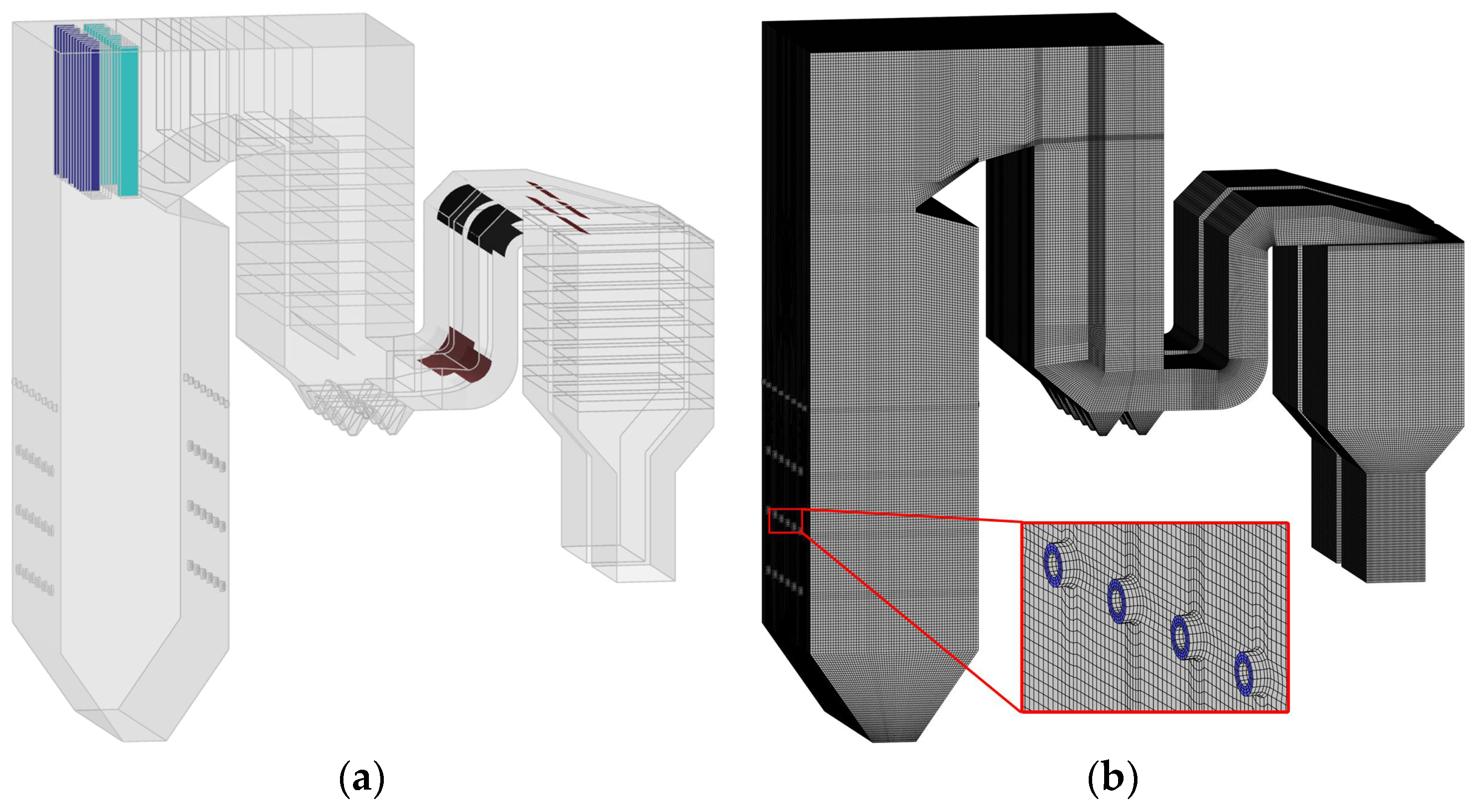 (a)

(b)