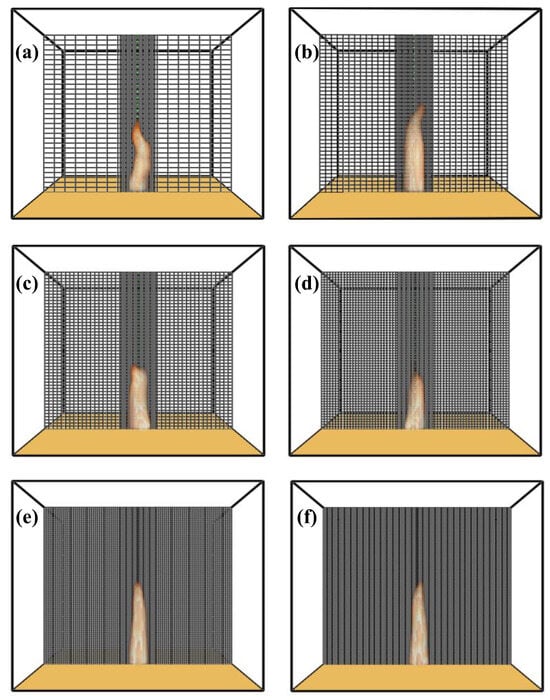 (a)

(b)

(c)

(d)

(e)

(f)