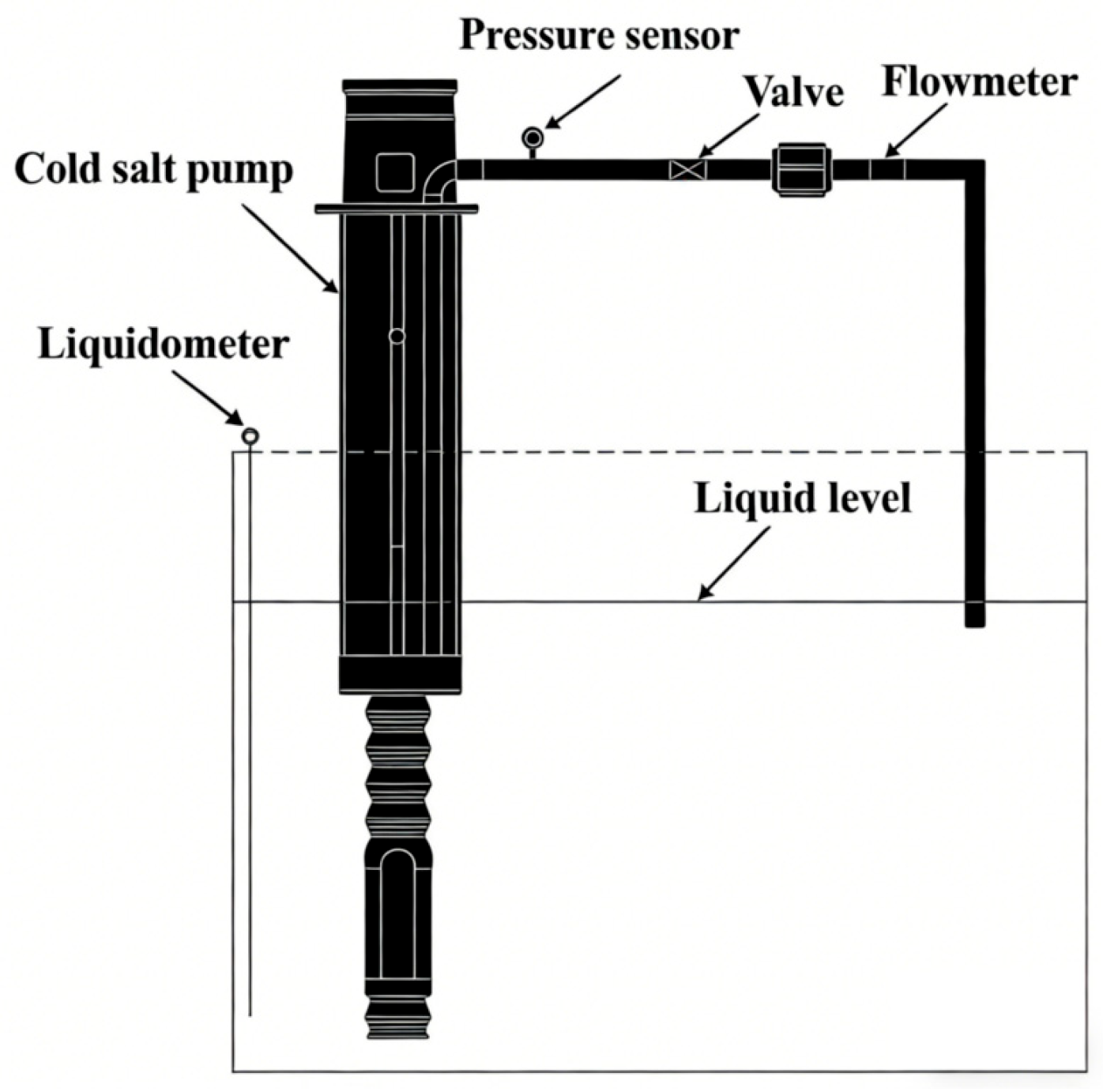 Pressure sensor
Valve
Flowmeter
Cold salt pump
Liquidometer
Liquid level