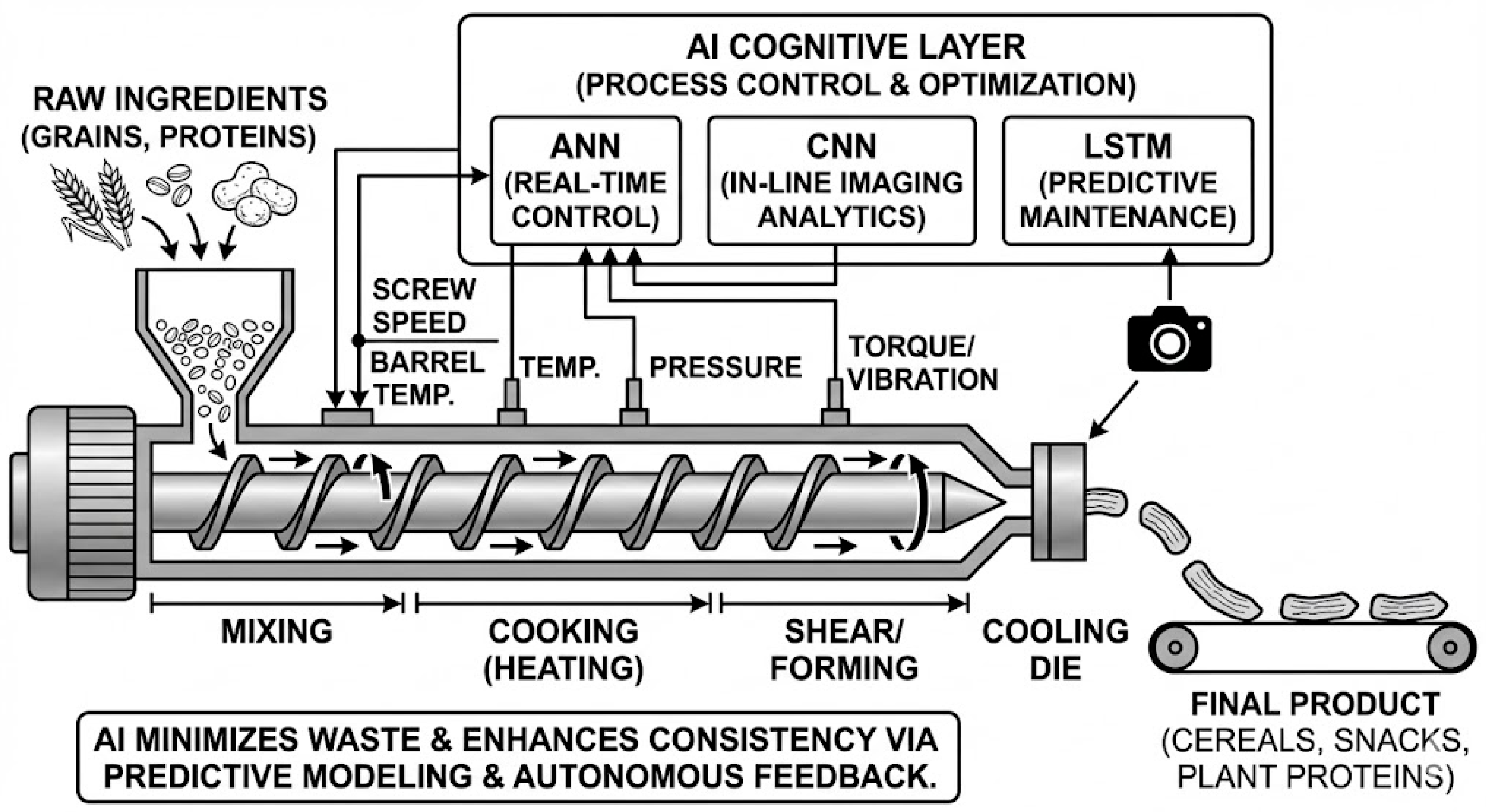 AI COGNITIVE LAYER
(PROCESS CONTROL & OPTIMIZATION)

ANN
(REAL-TIME CONTROL)

CNN
(IN-LINE IMAGING ANALYTICS)

LSTM
(PREDICTIVE MAINTENANCE)

RAW INGREDIENTS
(GRAINS, PROTEINS)

SCREW SPEED

BARREL TEMP.

TEMP.

PRESSURE

TORQUE/ VIBRATION

MIXING

COOKING (HEATING)

SHEAR/ FORMING

COOLING DIE

FINAL PRODUCT
(CEREALS, SNACKS, PLANT PROTEINS)

AI MINIMIZES WASTE & ENHANCES CONSISTENCY VIA PREDICTIVE MODELING & AUTONOMOUS FEEDBACK.