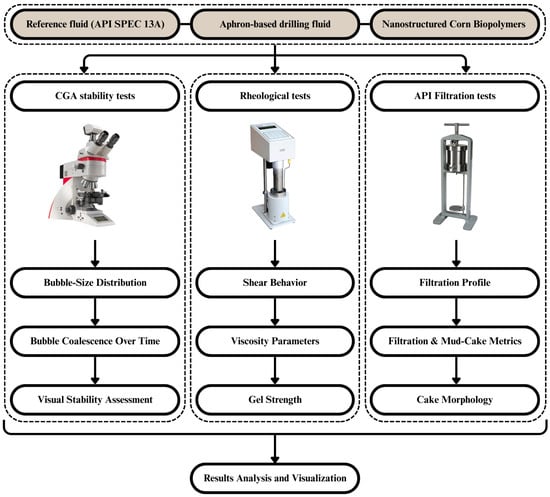 Reference fluid (API SPEC 13A)
Aphron-based drilling fluid
Nanostructured Corn Biopolymers

CGA stability tests
Bubble-Size Distribution
Bubble Coalescence Over Time
Visual Stability Assessment

Rheological tests
Shear Behavior
Viscosity Parameters
Gel Strength

API Filtration tests
Filtration Profile
Filtration & Mud-Cake Metrics
Cake Morphology

Results Analysis and Visualization