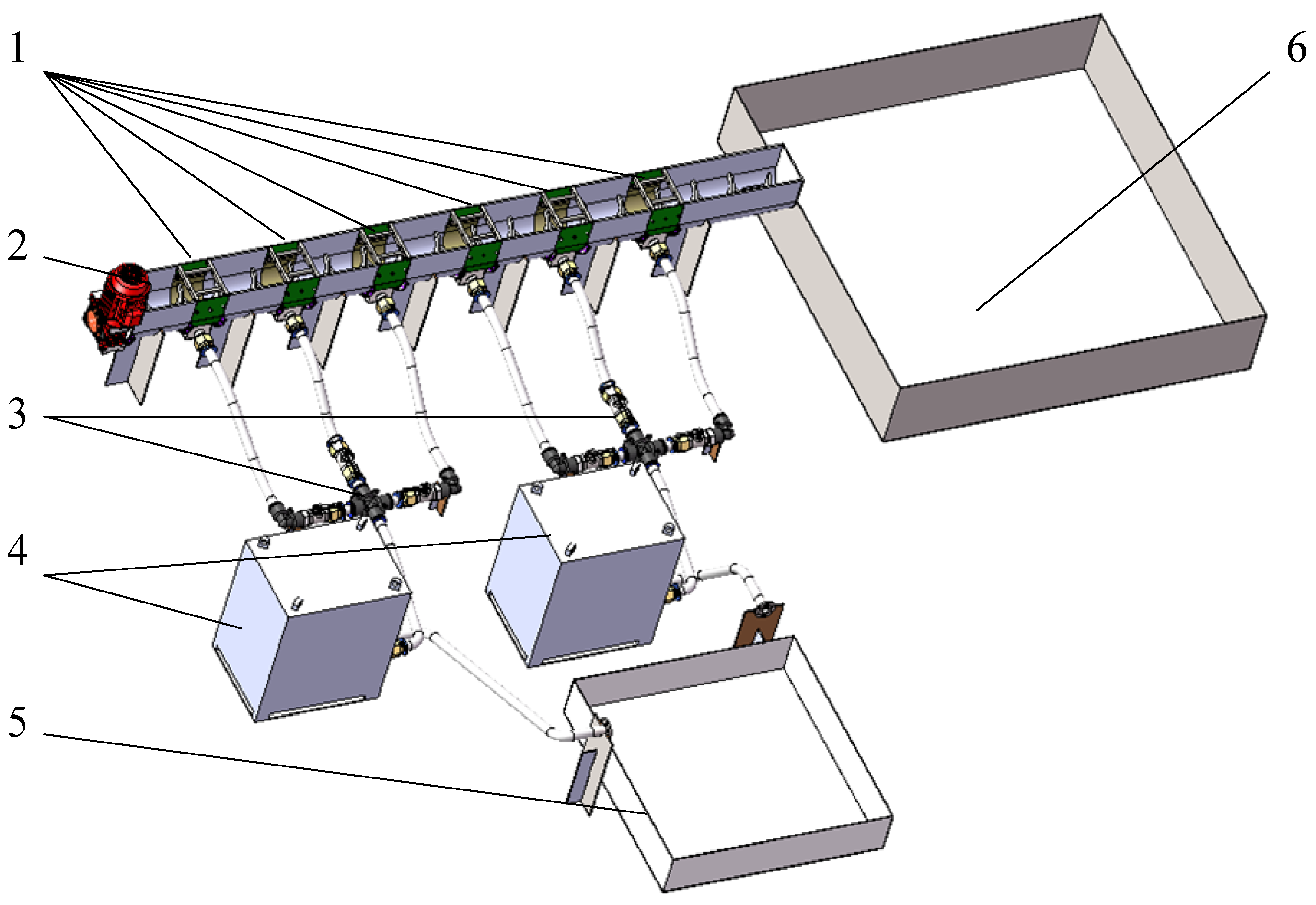 1
6
2
3
4
5