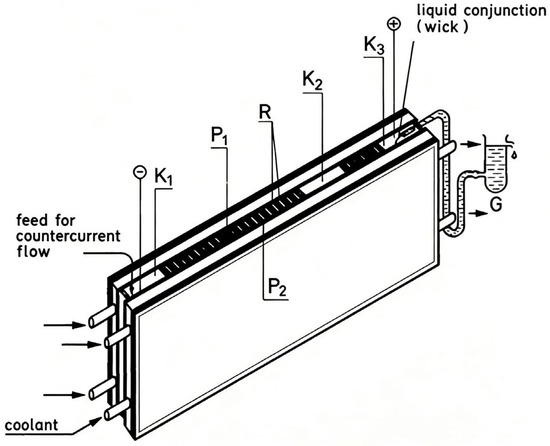 liquid conjunction (wick)

$\oplus$

$K_3$

$K_2$

R

$P_1$

$\ominus$

$K_1$

feed for countercurrent flow

$P_2$

G

coolant