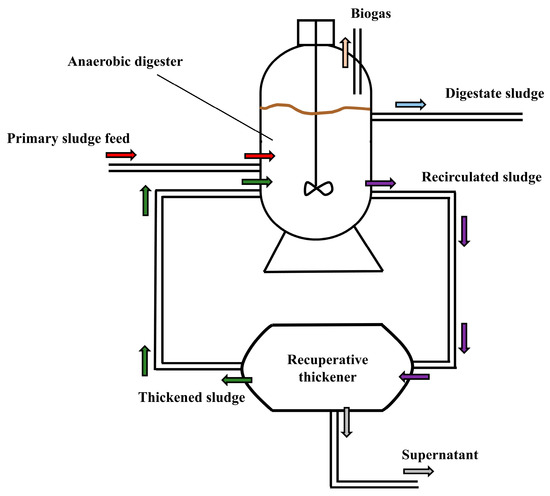 Biogas

Anaerobic digester

Digestate sludge

Primary sludge feed

Recirculated sludge

Recuperative thickener

Thickened sludge

Supernatant