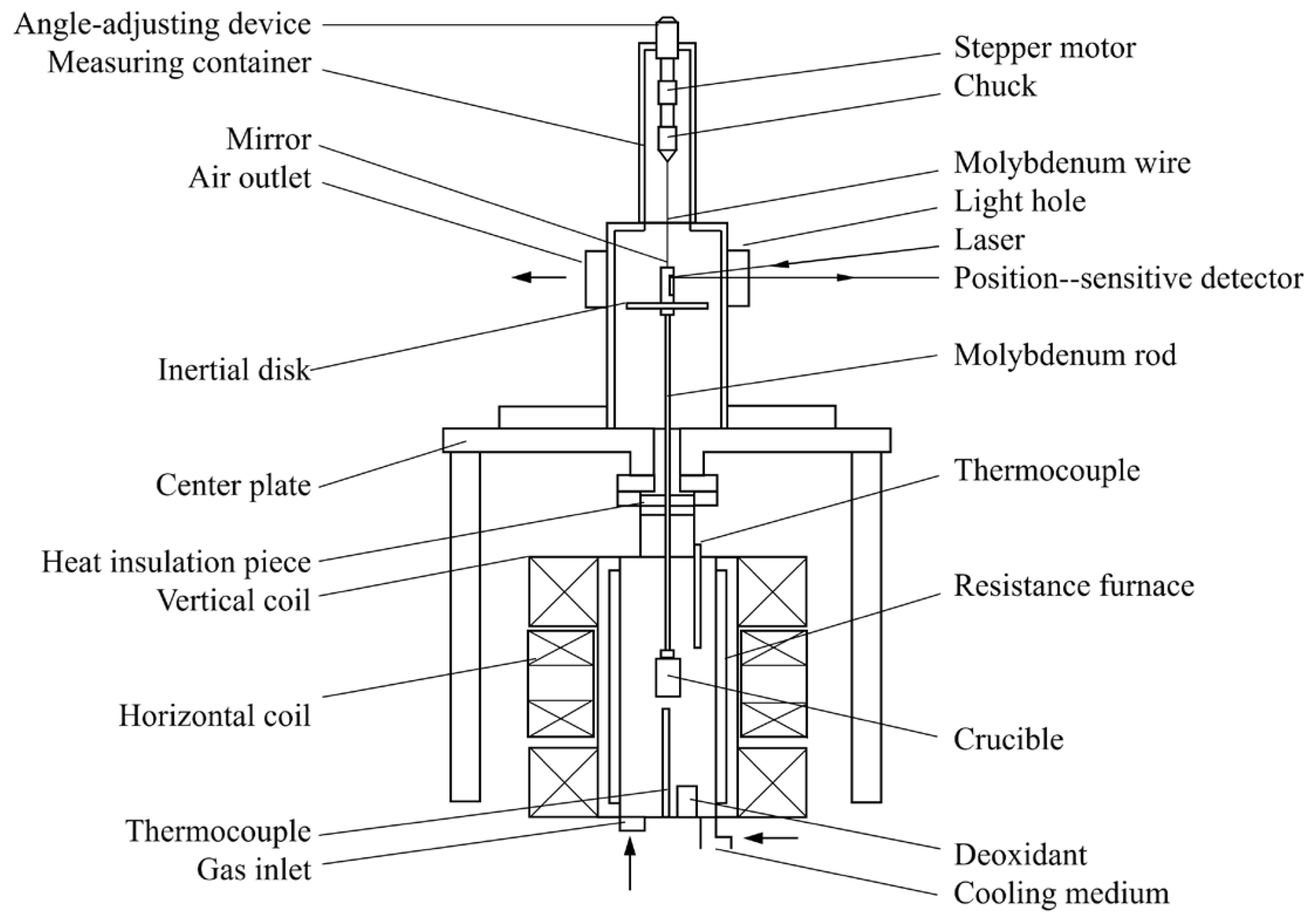 Angle-adjusting device
Measuring container
Mirror
Air outlet
Inertial disk
Center plate
Heat insulation piece
Vertical coil
Horizontal coil
Thermocouple
Gas inlet

Stepper motor
Chuck
Molybdenum wire
Light hole
Laser
Position--sensitive detector
Molybdenum rod
Thermocouple
Resistance furnace
Crucible
Deoxidant
Cooling medium