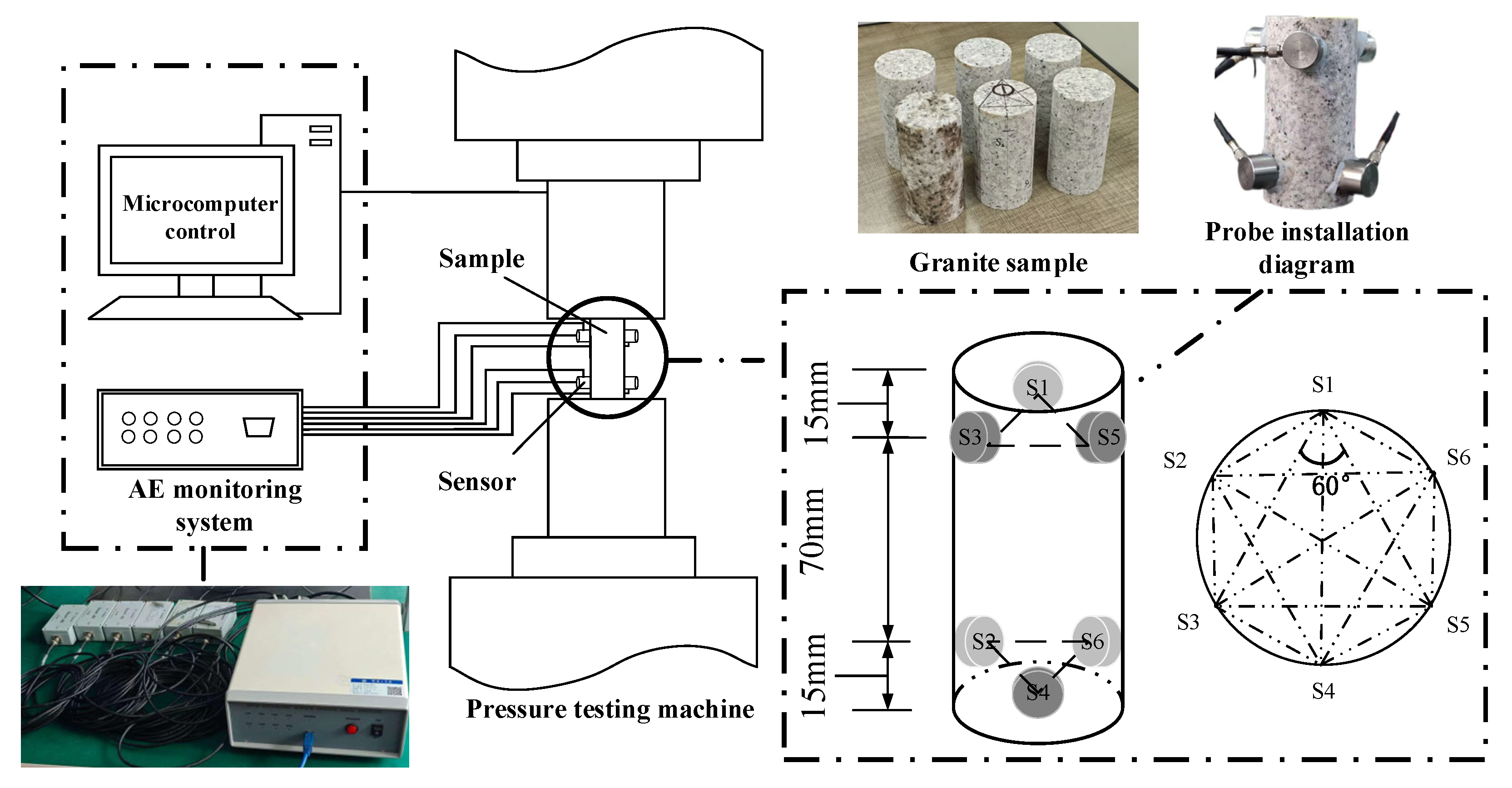 Microcomputer control

AE monitoring system

Sample

Sensor

Pressure testing machine

Granite sample

Probe installation diagram

15mm

70mm

15mm

S1

S3

S5

S2

S6

S4

S1

S2

S6

60°

S3

S5

S4