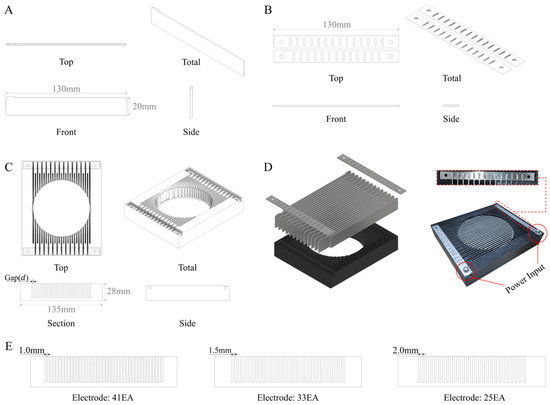 A

Top

Total

130mm

20mm

Front

Side

B

130mm

Top

Total

Front

Side

C

Top

Total

Gap(d)

28mm

135mm

Section

Side

D

Power Input

E

1.0mm

Electrode: 41EA

1.5mm

Electrode: 33EA

2.0mm

Electrode: 25EA