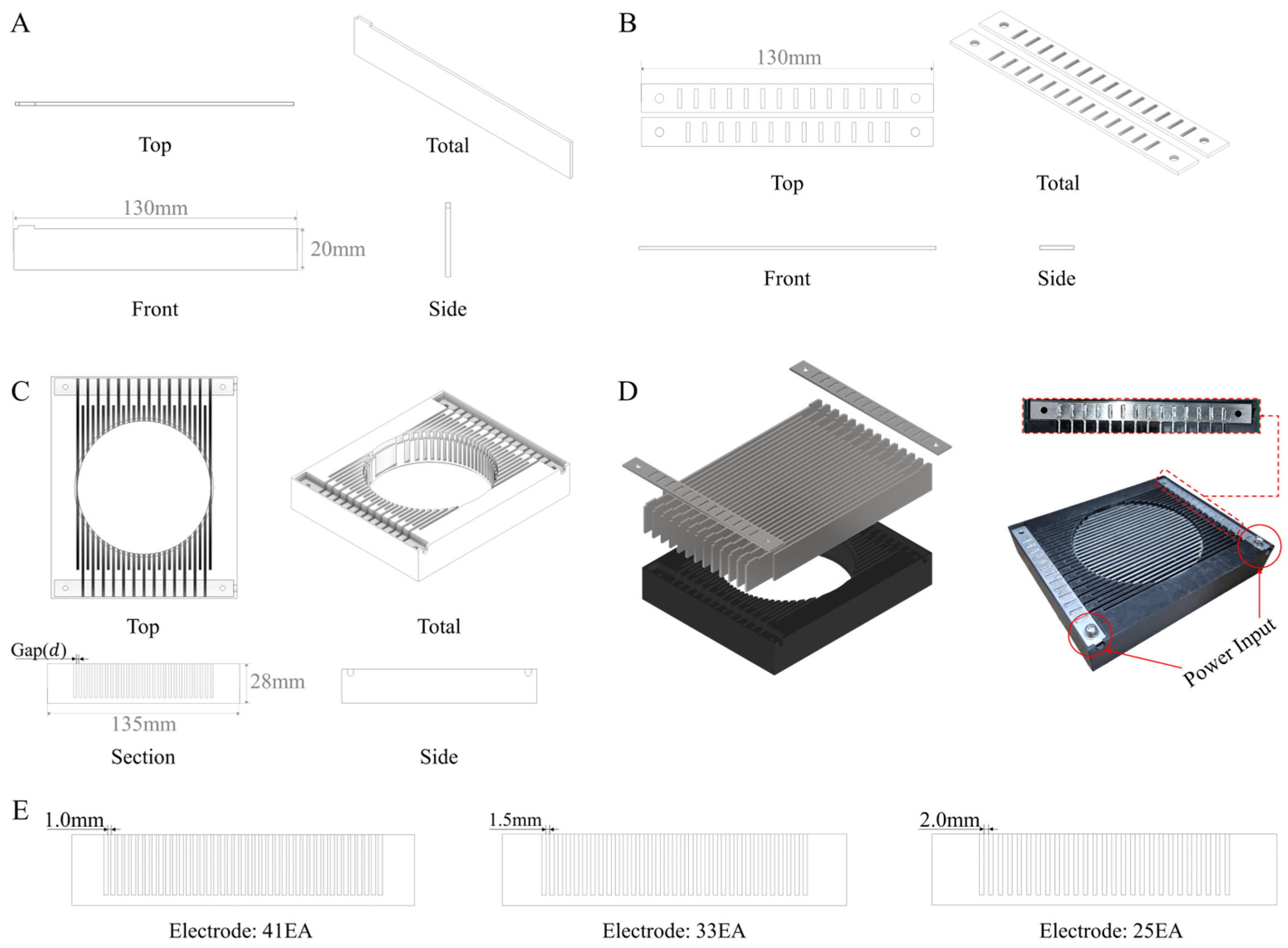 A

Top

Total

130mm

20mm

Front

Side

B

130mm

Top

Total

Front

Side

C

Top

Total

Gap($d$)

28mm

135mm

Section

Side

D

Power Input

E

1.0mm

Electrode: 41EA

1.5mm

Electrode: 33EA

2.0mm

Electrode: 25EA