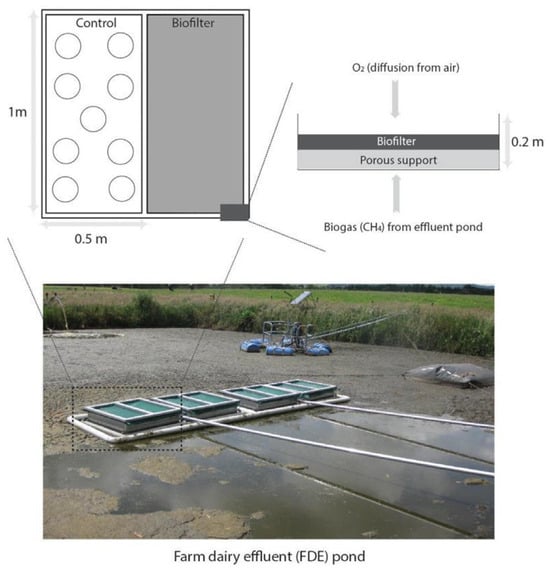 Control

Biofilter

1m

0.5 m

$O_2$ (diffusion from air)

Biofilter

Porous support

0.2 m

Biogas ($CH_4$) from effluent pond

Farm dairy effluent (FDE) pond