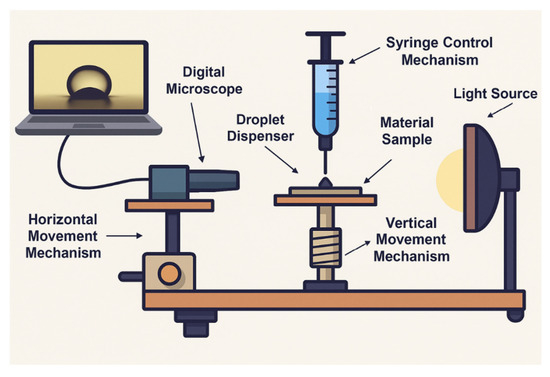 Syringe Control Mechanism

Digital Microscope

Light Source

Droplet Dispenser

Material Sample

Horizontal Movement Mechanism

Vertical Movement Mechanism