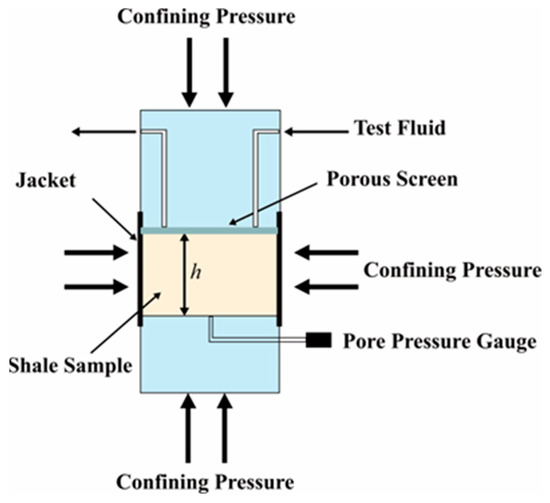 Confining Pressure

Test Fluid

Jacket

Porous Screen

$h$

Confining Pressure

Pore Pressure Gauge

Shale Sample

Confining Pressure