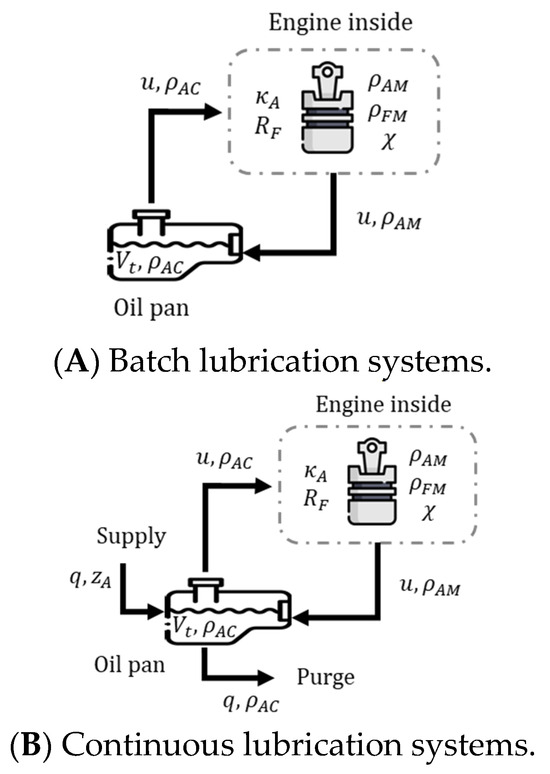 Engine inside

$u, \rho_{AC}$

$\kappa_A$
$R_F$

$\rho_{AM}$
$\rho_{FM}$
$\chi$

$u, \rho_{AM}$

$V_t, \rho_{AC}$

Oil pan

(**A**) Batch lubrication systems.

Engine inside

$u, \rho_{AC}$

$\kappa_A$
$R_F$

$\rho_{AM}$
$\rho_{FM}$
$\chi$

Supply

$q, z_A$

$u, \rho_{AM}$

$V_t, \rho_{AC}$

Oil pan

Purge

$q, \rho_{AC}$

(**B**) Continuous lubrication systems.