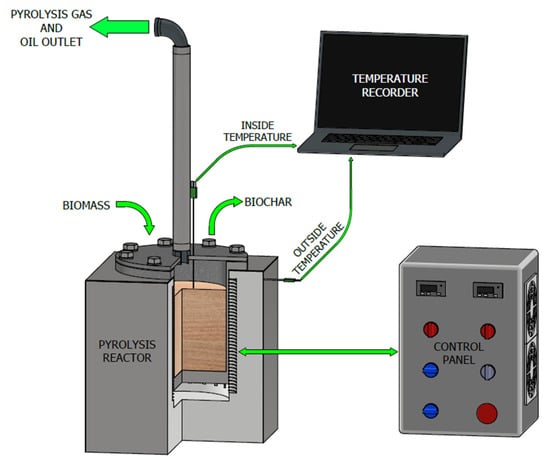 PYROLYSIS GAS
AND
OIL OUTLET

TEMPERATURE
RECORDER

INSIDE
TEMPERATURE

BIOMASS

BIOCHAR

OUTSIDE
TEMPERATURE

PYROLYSIS
REACTOR

CONTROL
PANEL