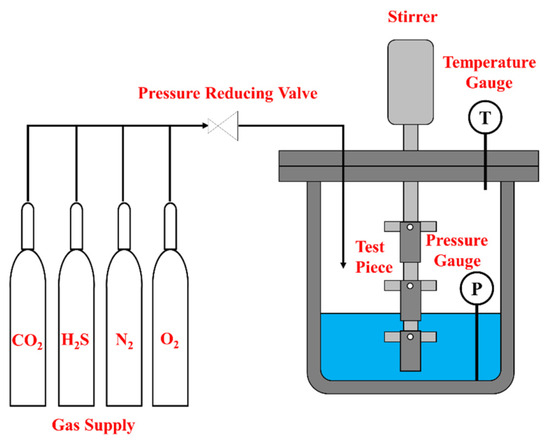 Stirrer

Temperature Gauge

Pressure Reducing Valve

T

Test Piece

Pressure Gauge

P

$CO_2$

$H_2S$

$N_2$

$O_2$

Gas Supply