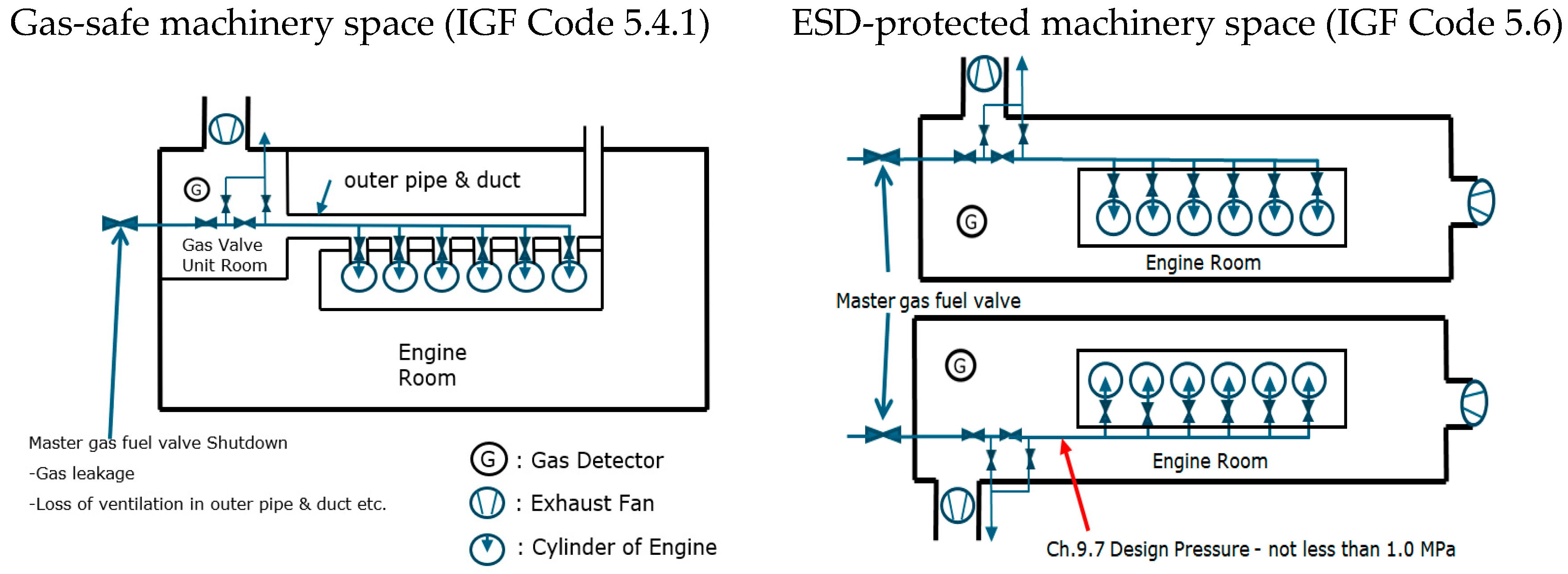 Gas-safe machinery space (IGF Code 5.4.1)

G

outer pipe & duct

Gas Valve Unit Room

Engine Room

Master gas fuel valve Shutdown
-Gas leakage
-Loss of ventilation in outer pipe & duct etc.

G : Gas Detector
: Exhaust Fan
: Cylinder of Engine

ESD-protected machinery space (IGF Code 5.6)

G

Engine Room

Master gas fuel valve

G

Engine Room

Ch.9.7 Design Pressure - not less than 1.0 MPa